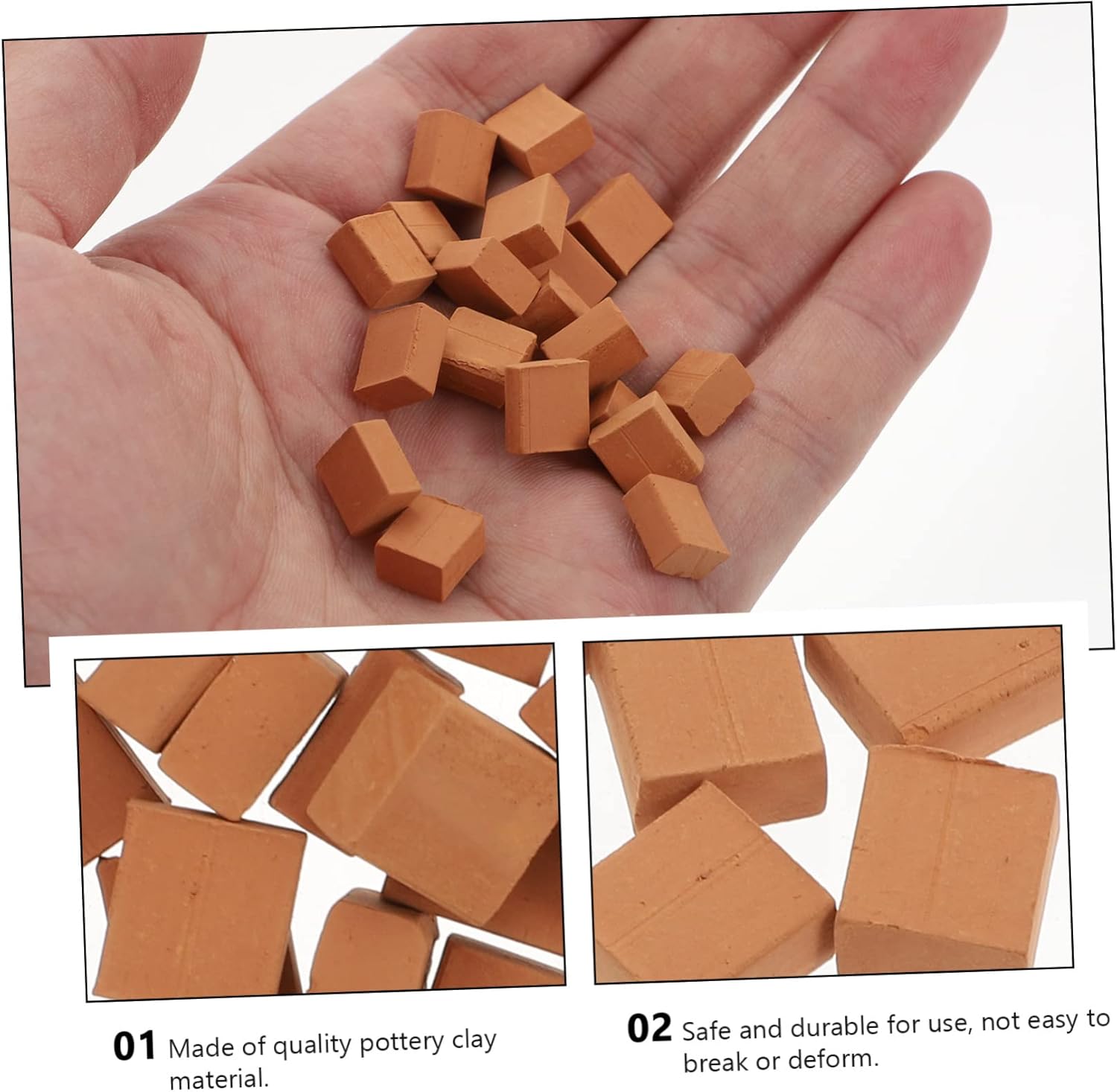 01 Made of quality pottery clay material.

02 Safe and durable for use, not easy to break or deform.