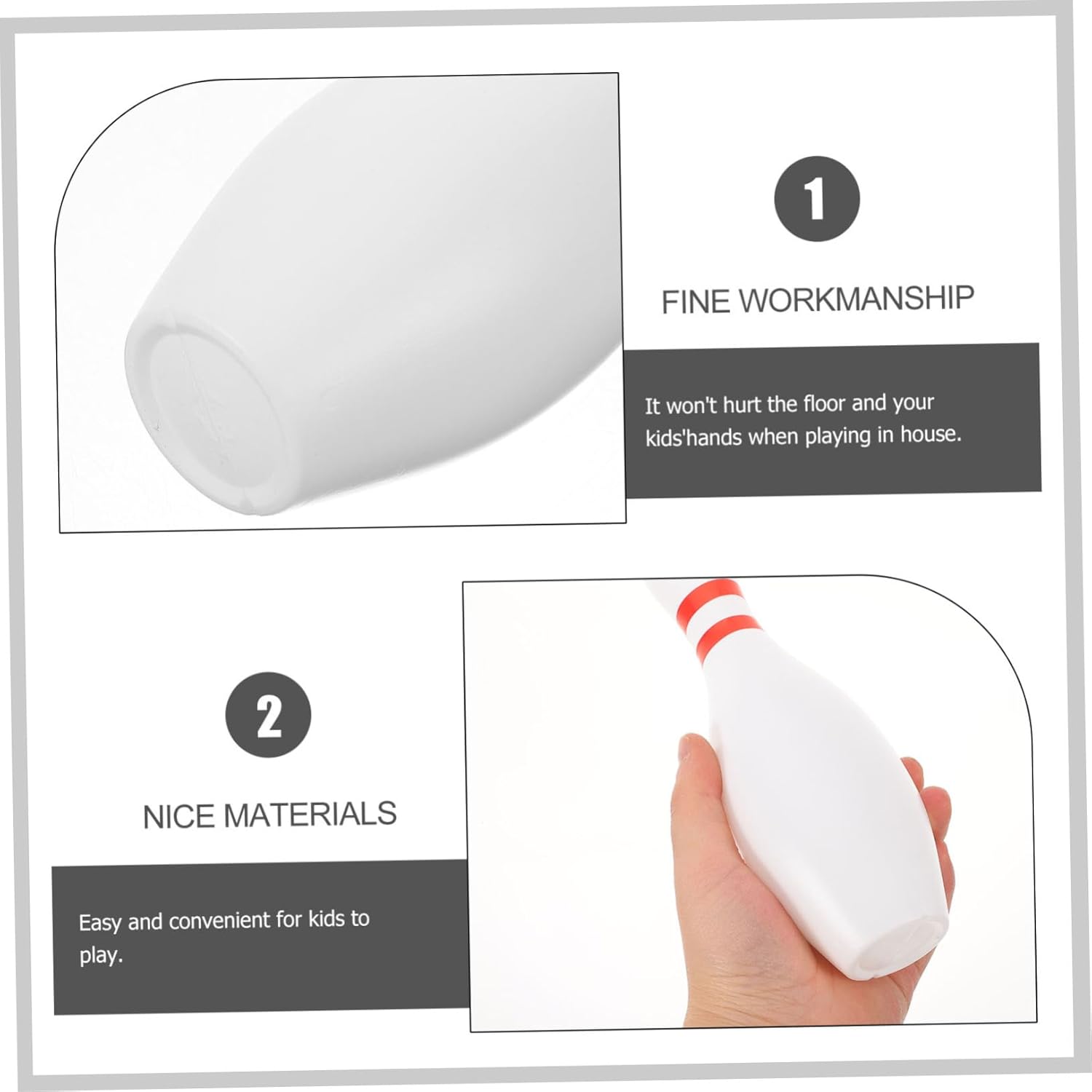 1

FINE WORKMANSHIP

It won't hurt the floor and your kids'hands when playing in house.

2

NICE MATERIALS

Easy and convenient for kids to play.