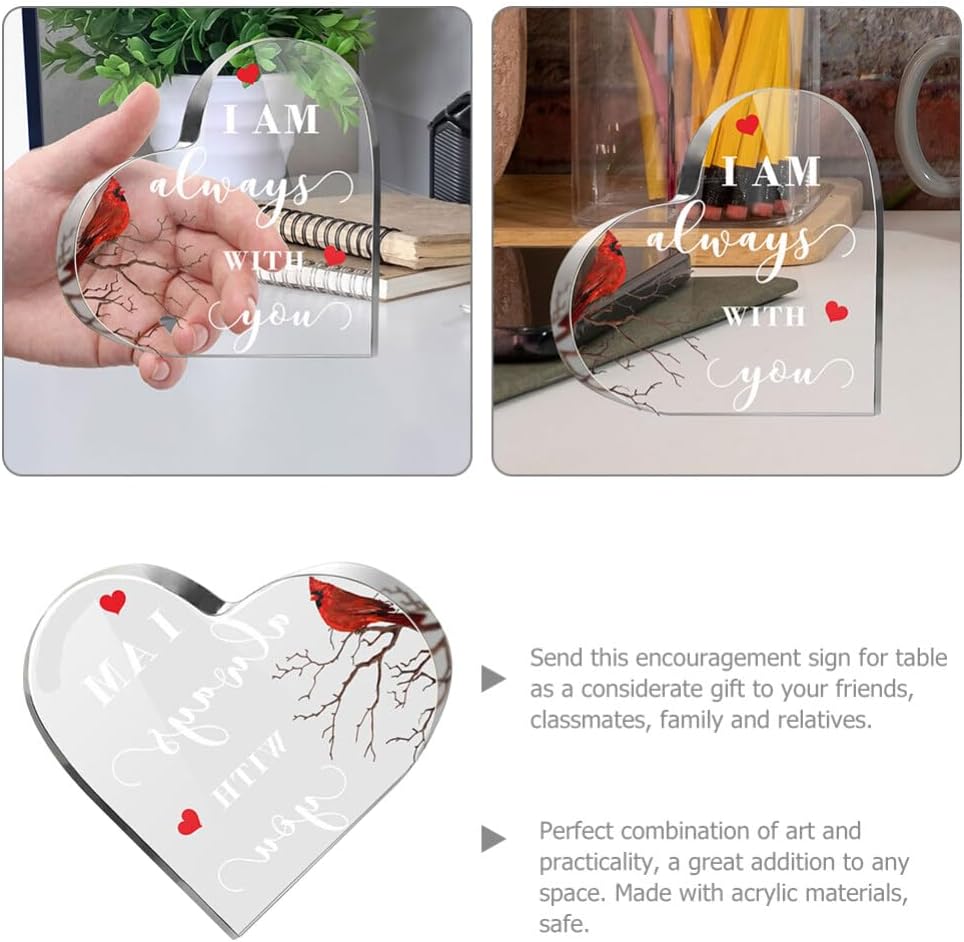 I AM always WITH you

I AM always WITH you

I AM always WITH you

Send this encouragement sign for table as a considerate gift to your friends, classmates, family and relatives.

Perfect combination of art and practicality, a great addition to any space. Made with acrylic materials, safe.