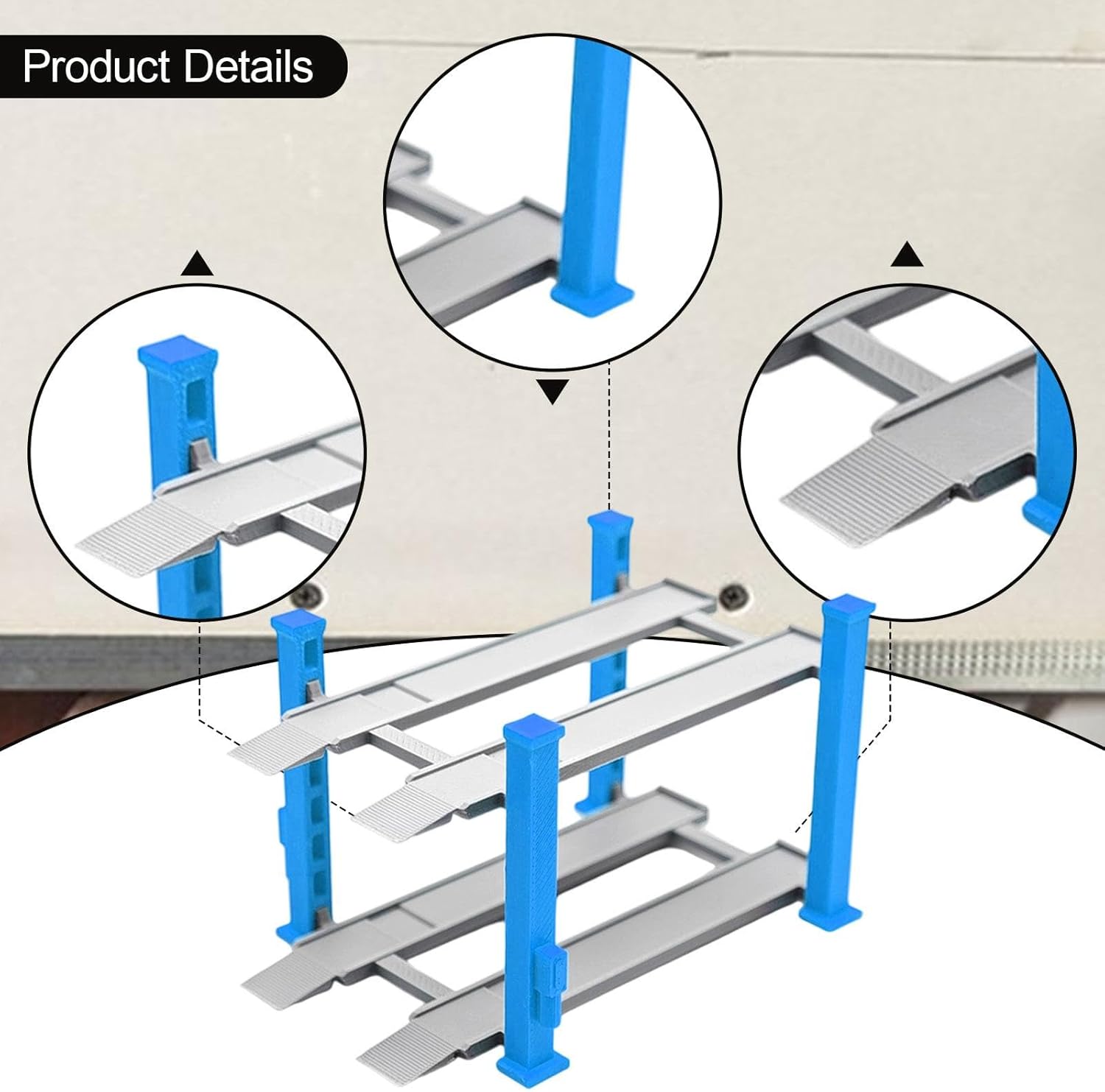 Product Details