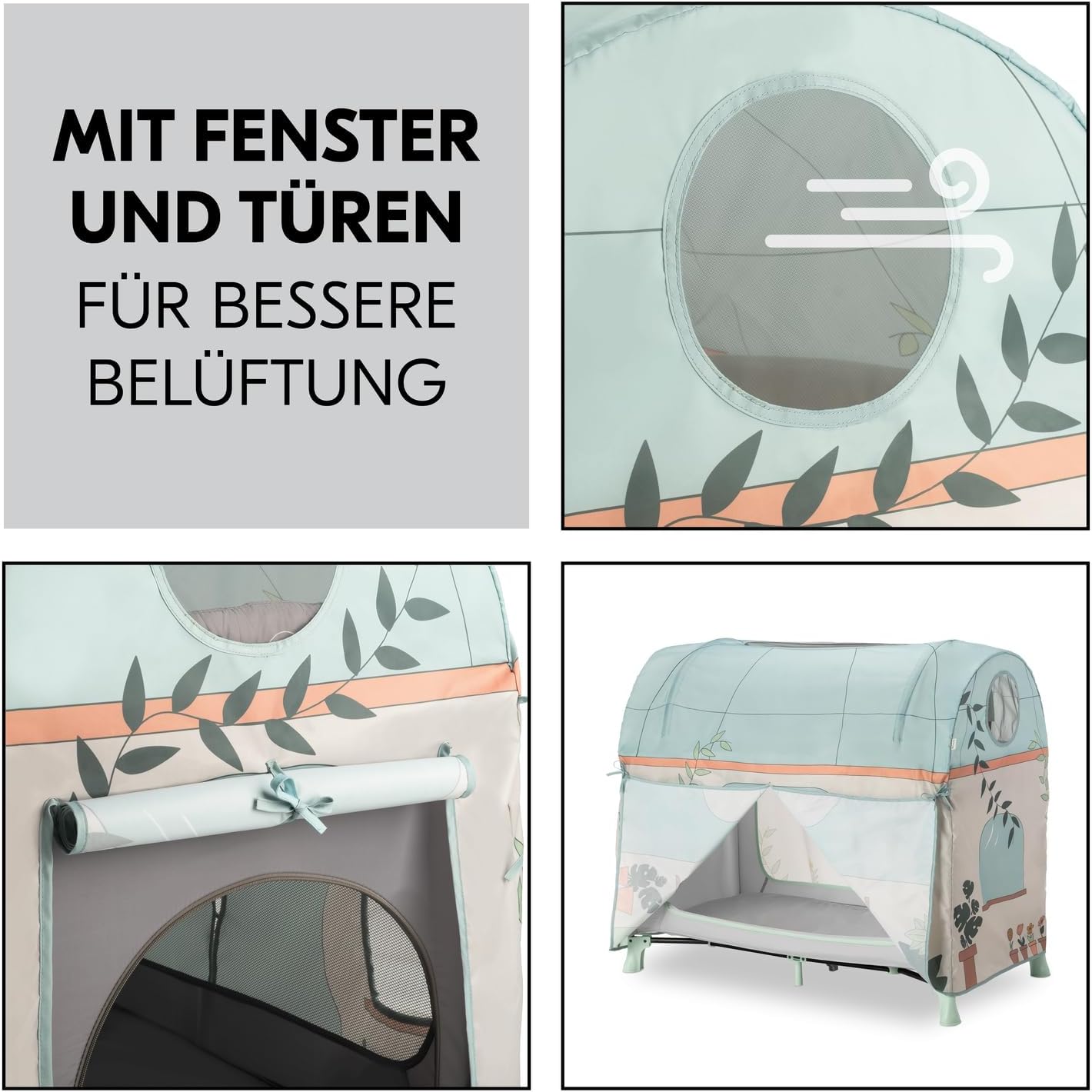 MIT FENSTER UND TÜREN
FÜR BESSERE BELÜFTUNG