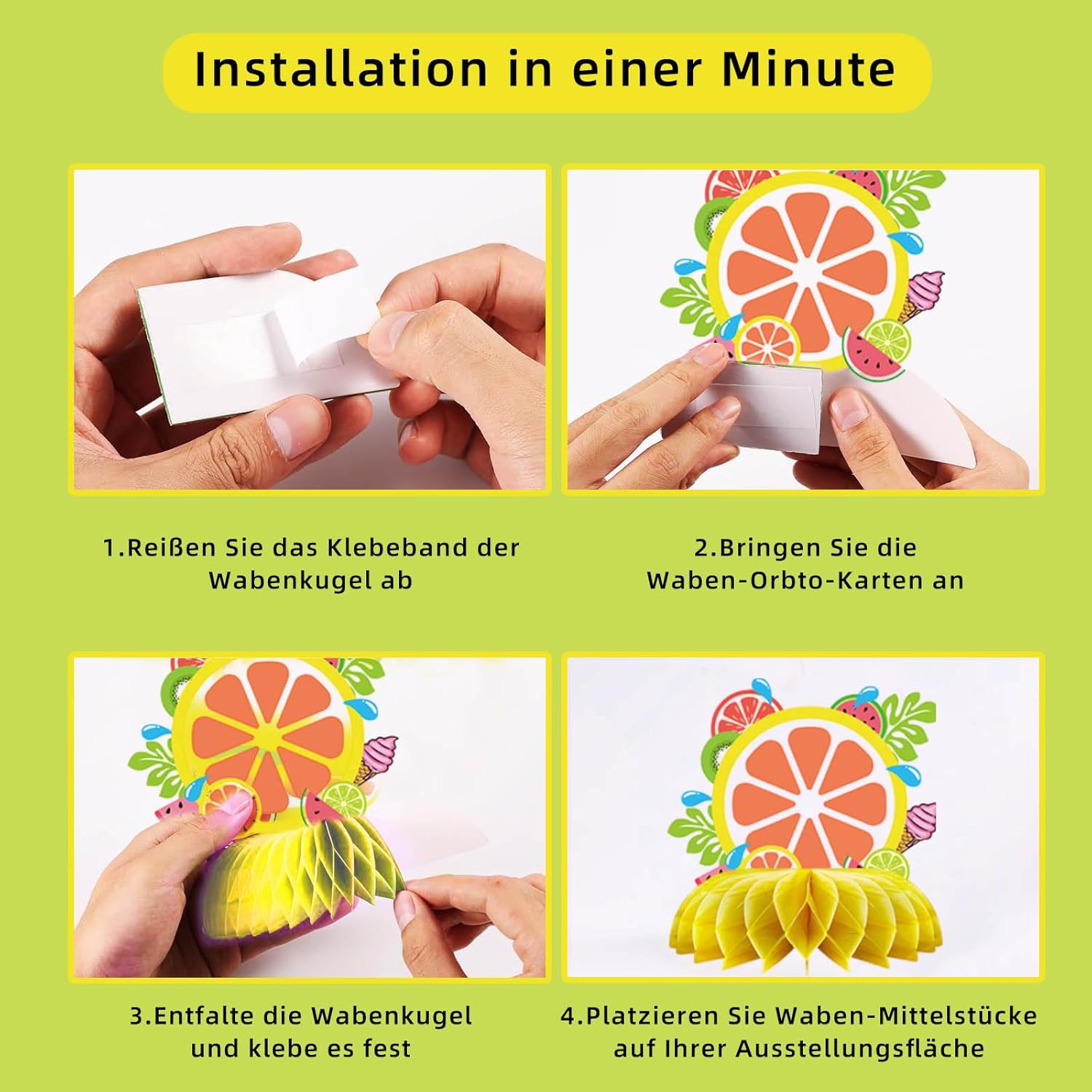 Installation in einer Minute

1.Reißen Sie das Klebeband der Wabenkugel ab

2.Bringen Sie die Waben-Orbto-Karten an

3.Entfalte die Wabenkugel und klebe es fest

4.Platzieren Sie Waben-Mittelstücke auf Ihrer Ausstellungsfläche