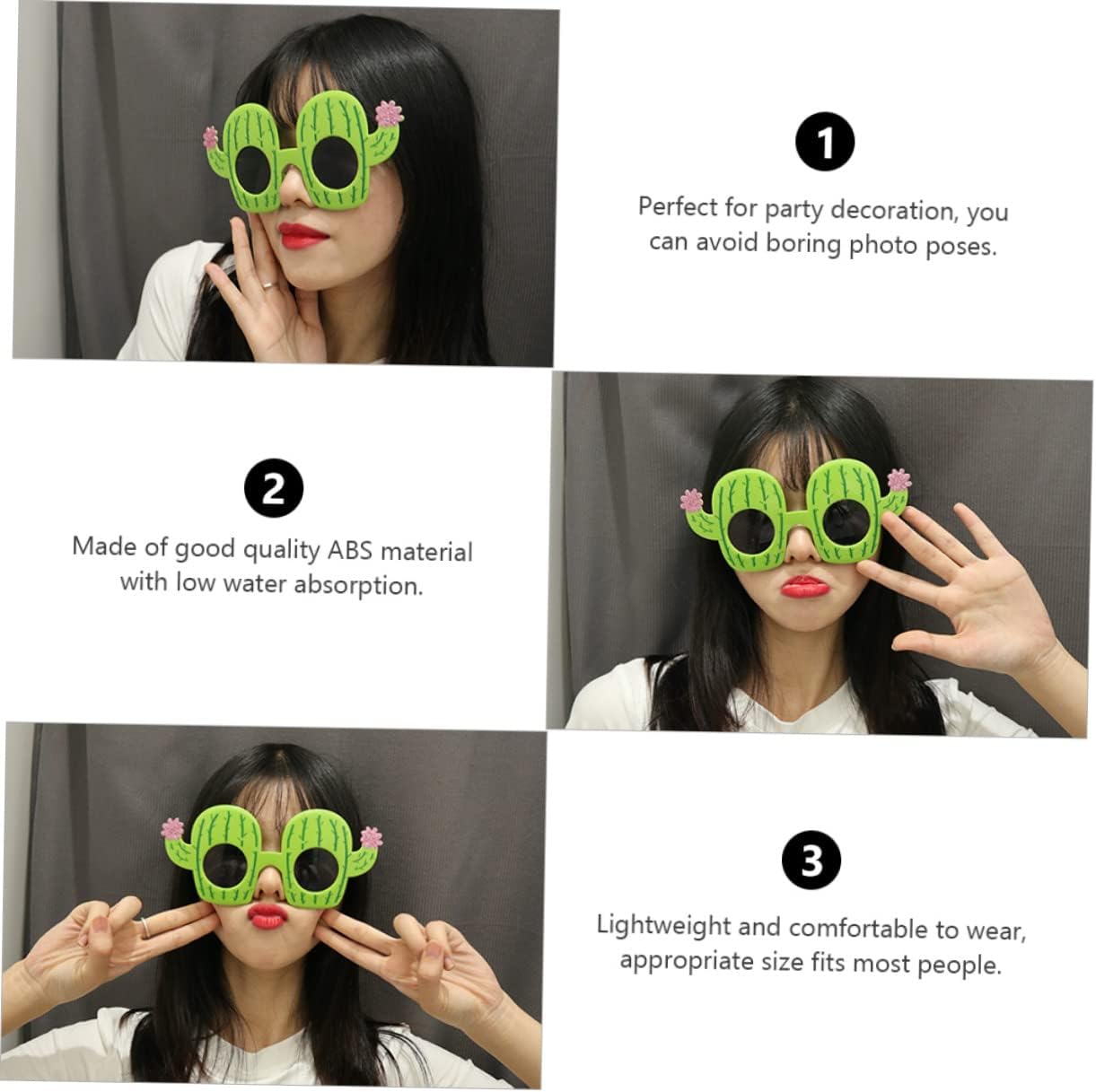 1

Perfect for party decoration, you can avoid boring photo poses.

2

Made of good quality ABS material with low water absorption.

3

Lightweight and comfortable to wear, appropriate size fits most people.