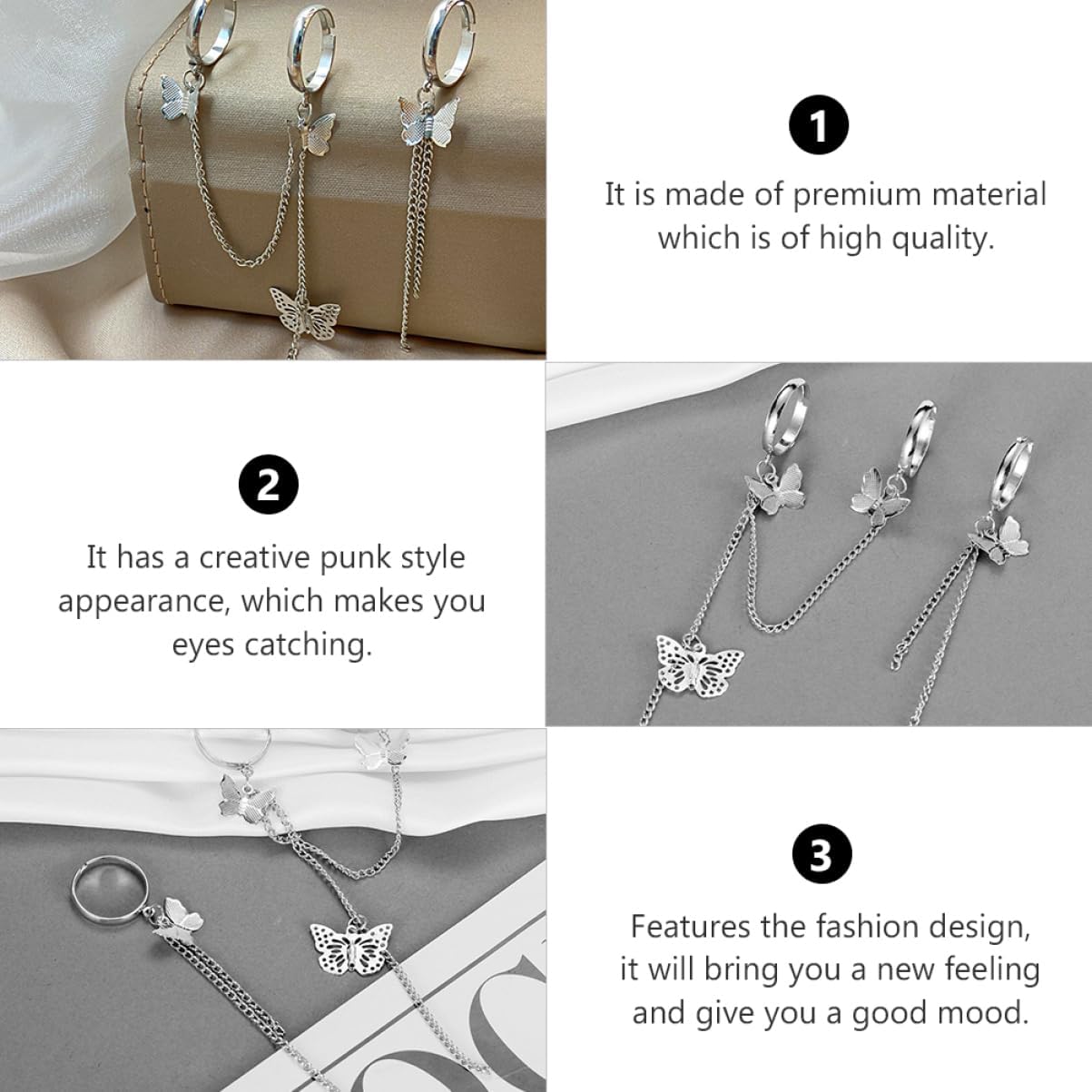 1

It is made of premium material which is of high quality.

2

It has a creative punk style appearance, which makes you eyes catching.

3

Features the fashion design, it will bring you a new feeling and give you a good mood.