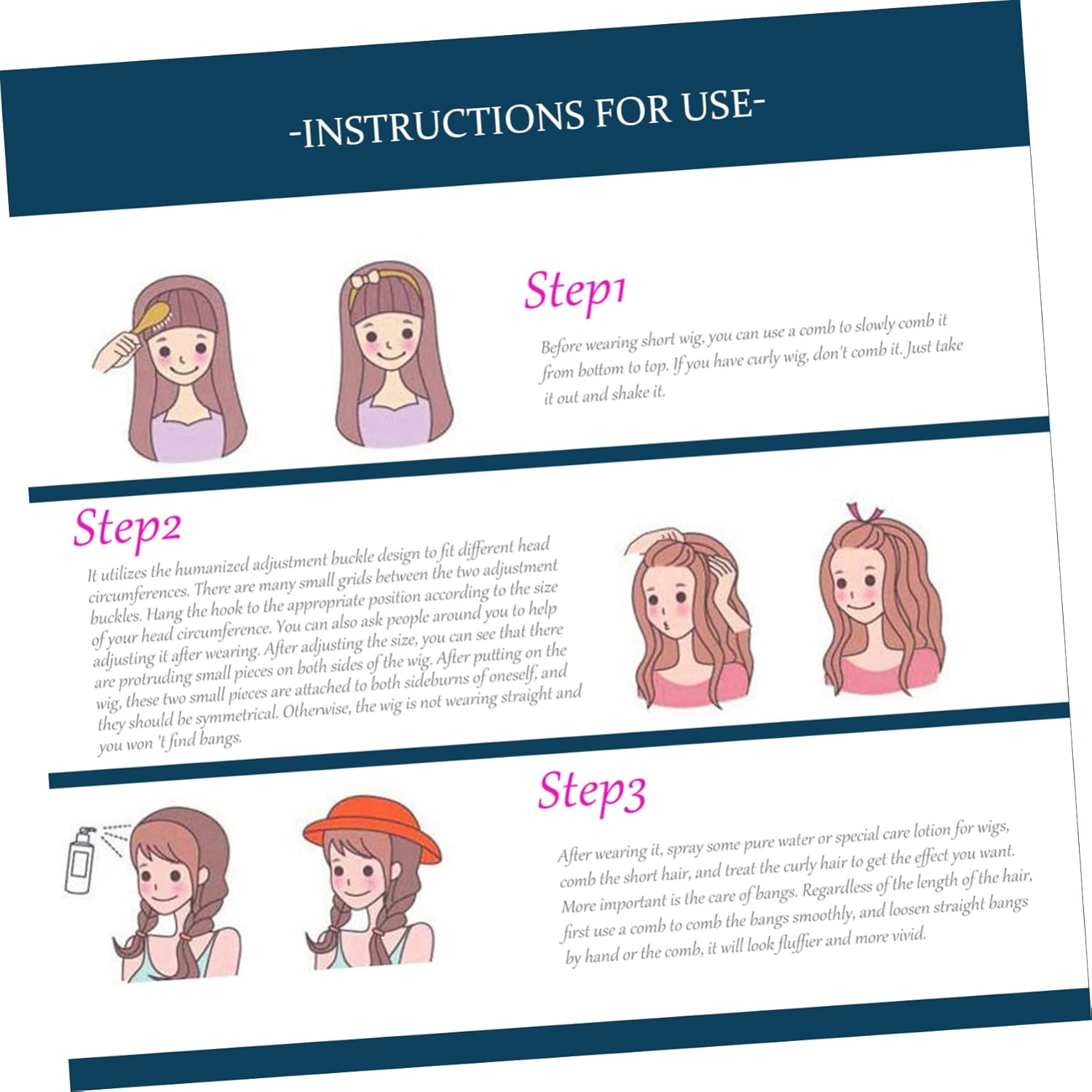 -INSTRUCTIONS FOR USE-

Step1

Before wearing short wig, you can use a comb to slowly comb it from bottom to top. If you have curly wig, don't comb it. Just take it out and shake it.

Step2

It utilizes the humanized adjustment buckle design to fit different head circumferences. There are many small grids between the two adjustment buckles. Hang the hook to the appropriate position according to the size of your head circumference. You can also ask people around you to help adjusting it after wearing. After adjusting the size, you can see that there are protruding small pieces on both sides of the wig. After putting on the wig, these two small pieces are attached to both sideburns of oneself, and they should be symmetrical. Otherwise, the wig is not wearing straight and you won 't find bangs.

Step3

After wearing it, spray some pure water or special care lotion for wigs, comb the short hair, and treat the curly hair to get the effect you want. More important is the care of bangs. Regardless of the length of the hair, first use a comb to comb the bangs smoothly, and loosen straight bangs by hand or the comb, it will look fluffier and more vivid.