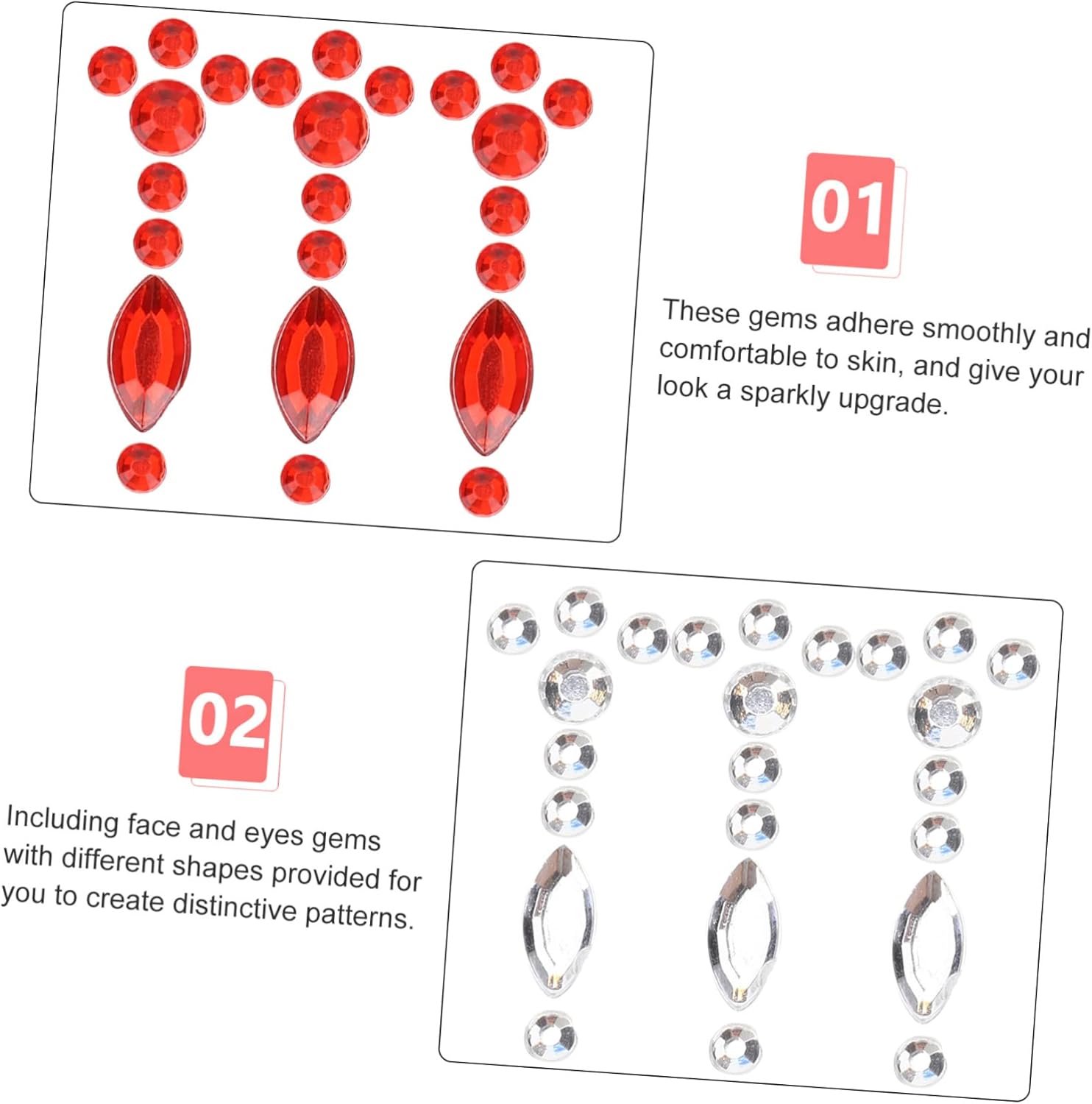 01

These gems adhere smoothly and comfortable to skin, and give your look a sparkly upgrade.

02

Including face and eyes gems with different shapes provided for you to create distinctive patterns.