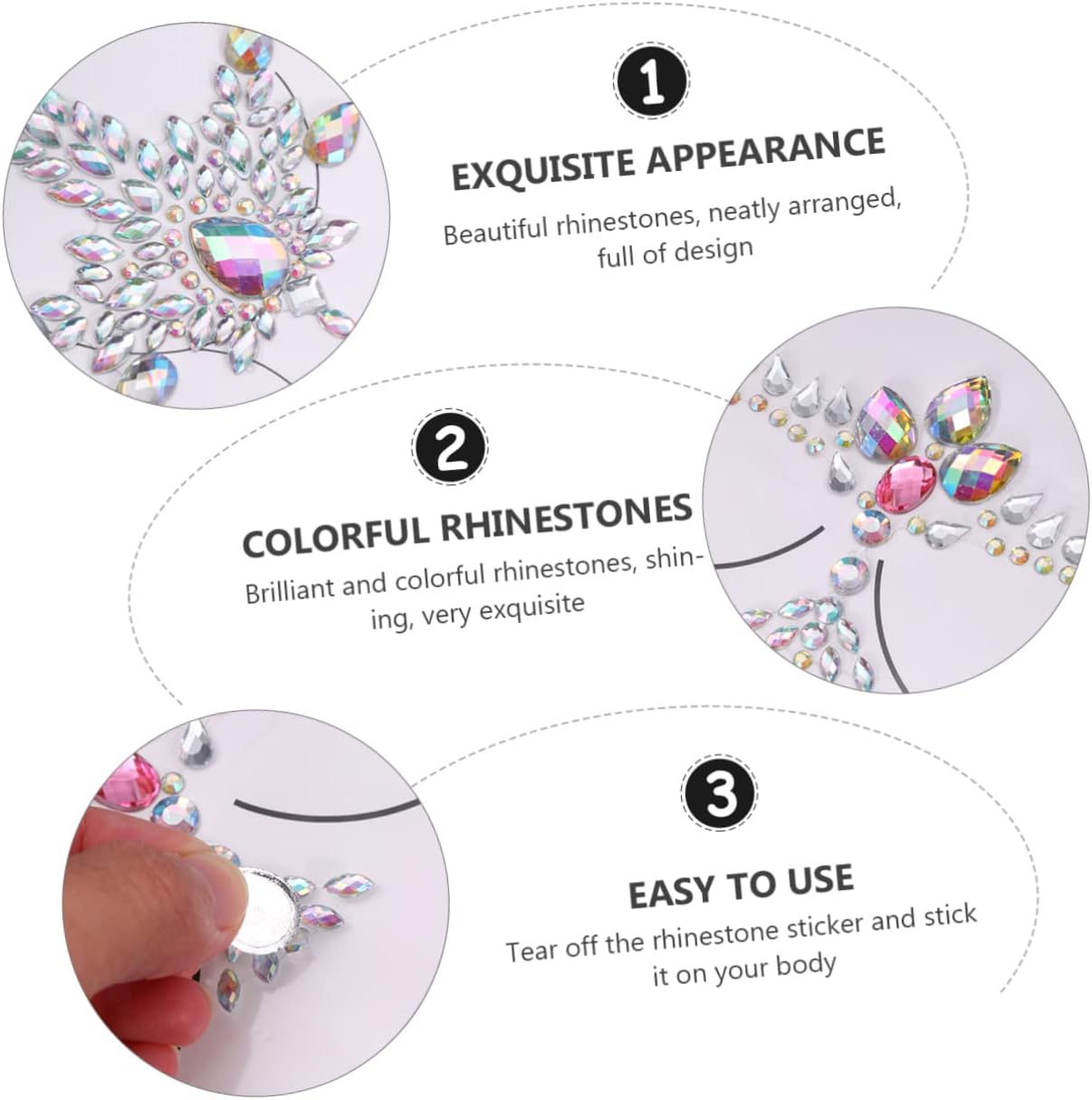 1

EXQUISITE APPEARANCE

Beautiful rhinestones, neatly arranged, full of design

2

COLORFUL RHINESTONES

Brilliant and colorful rhinestones, shining, very exquisite

3

EASY TO USE

Tear off the rhinestone sticker and stick it on your body