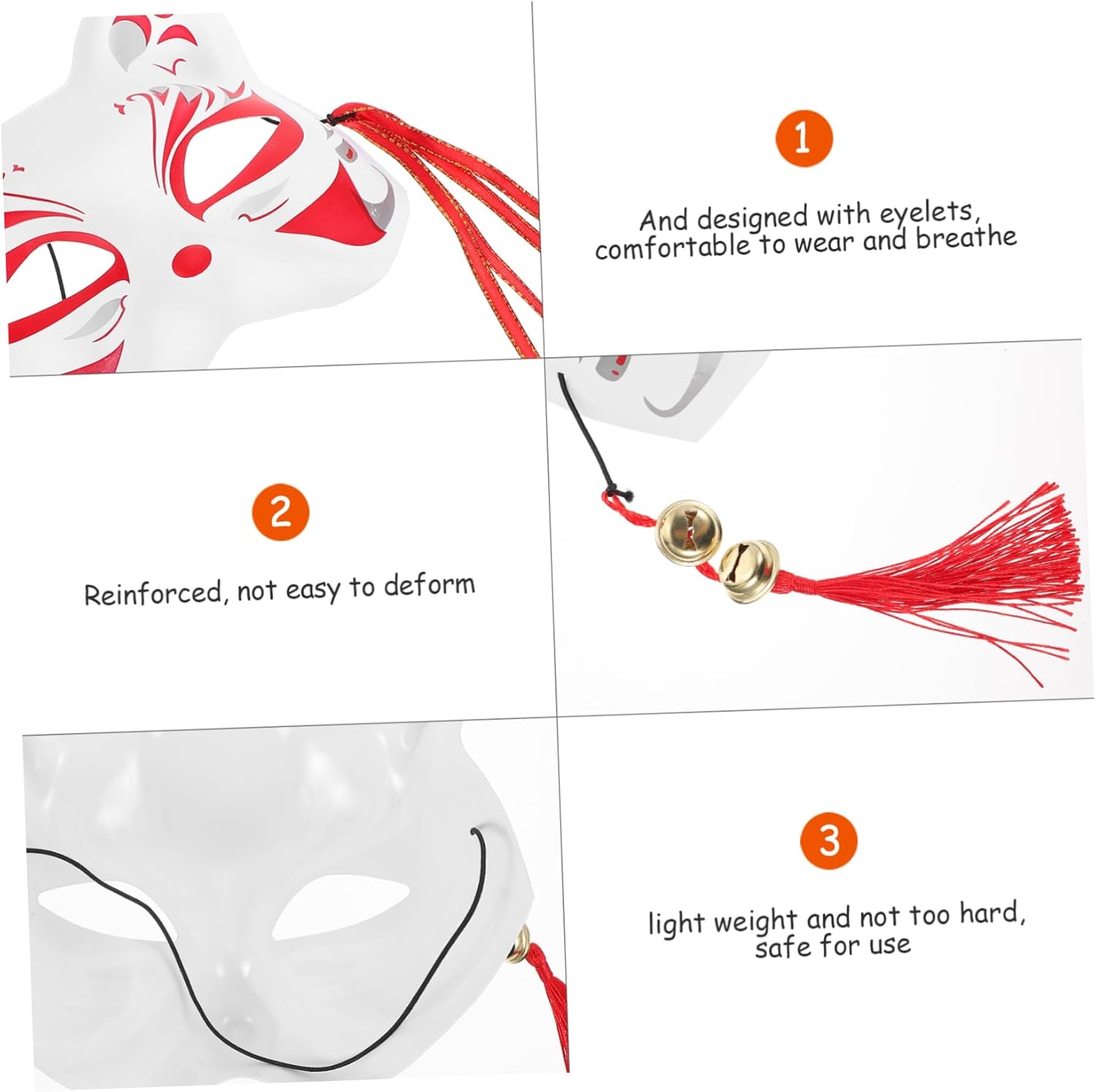 1

And designed with eyelets, comfortable to wear and breathe

2

Reinforced, not easy to deform

3

light weight and not too hard, safe for use