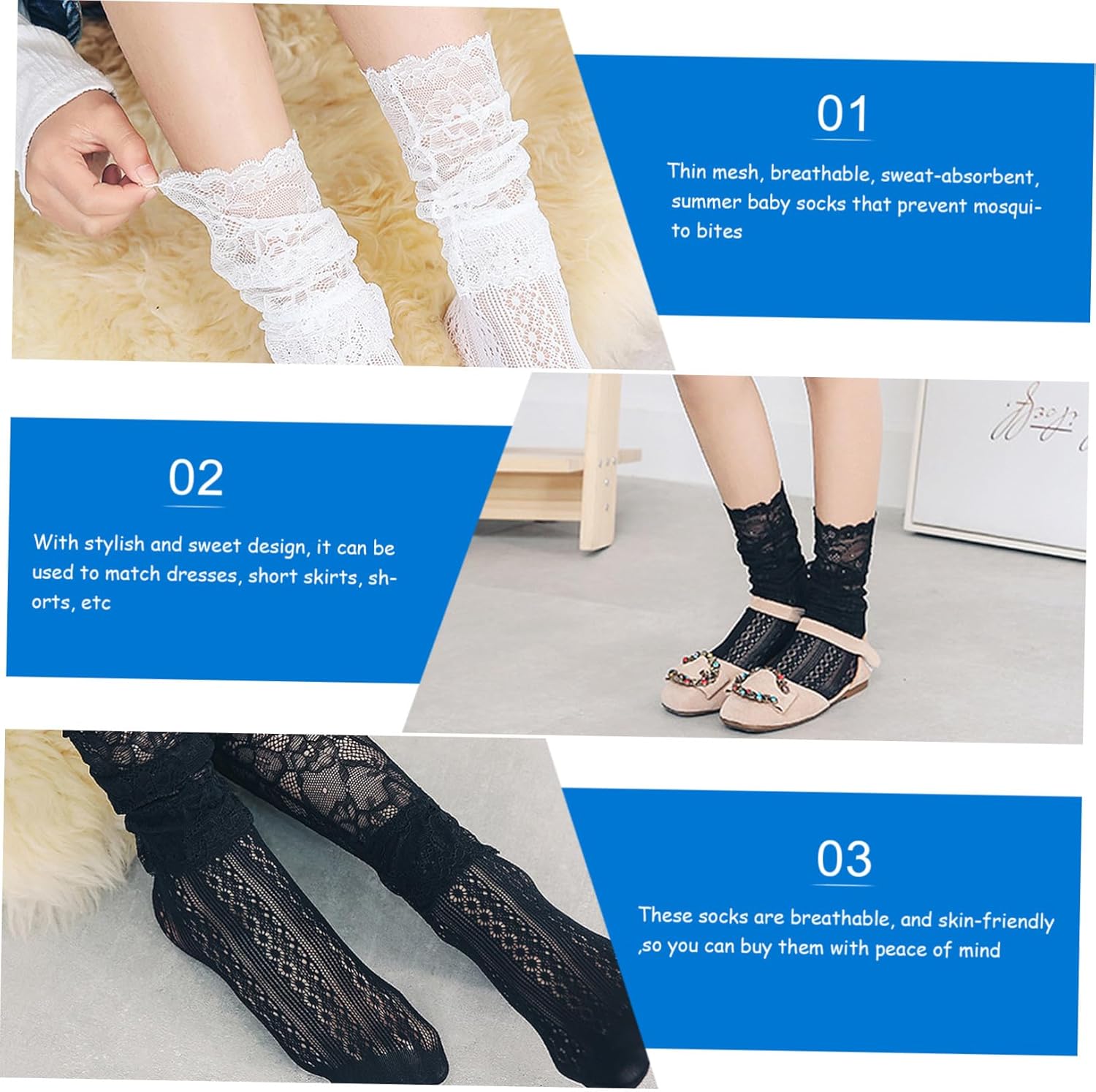 01

Thin mesh, breathable, sweat-absorbent, summer baby socks that prevent mosquito bites

02

With stylish and sweet design, it can be used to match dresses, short skirts, shorts, etc

03

These socks are breathable, and skin-friendly ,so you can buy them with peace of mind