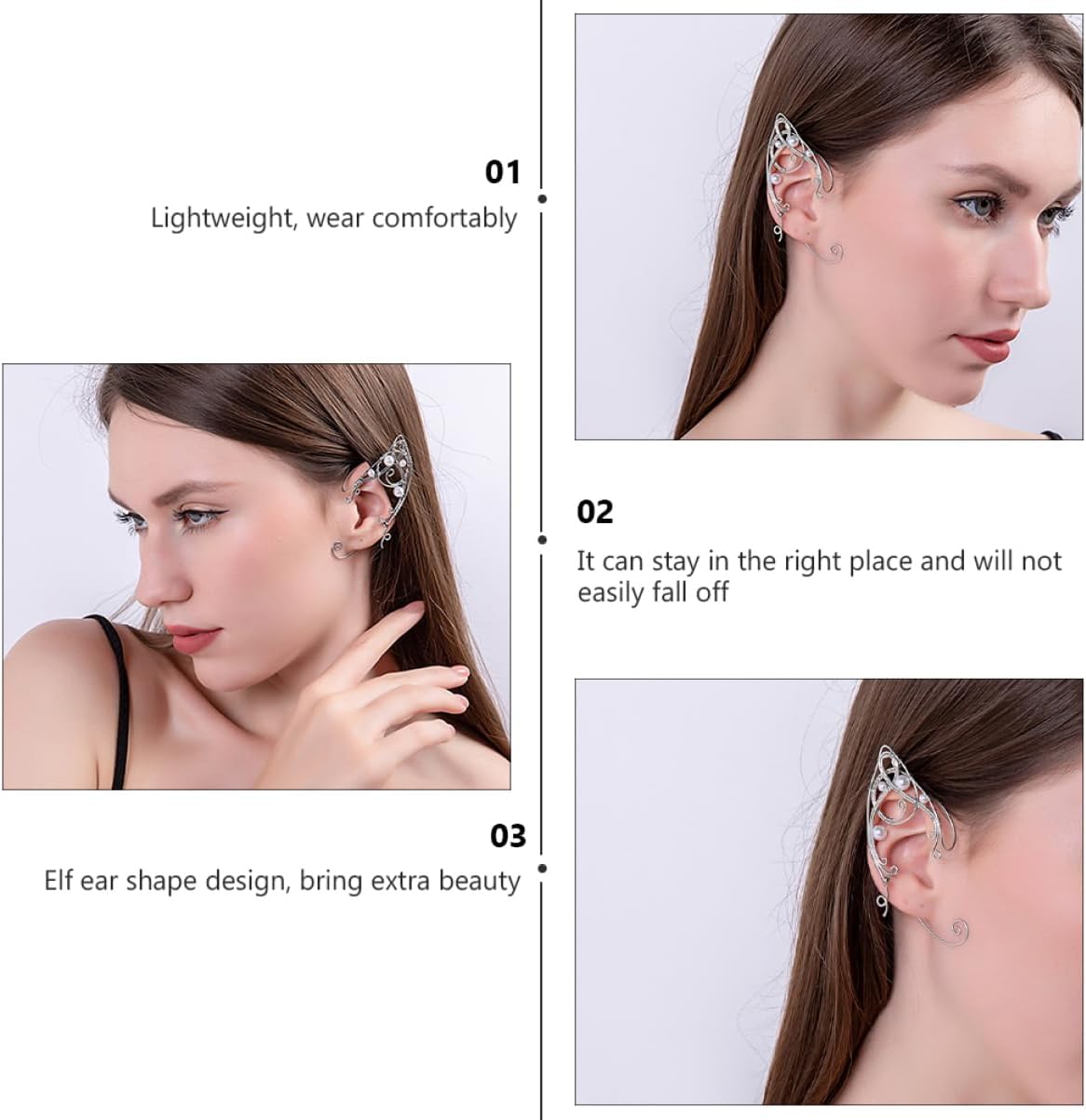 01
Lightweight, wear comfortably

02
It can stay in the right place and will not easily fall off

03
Elf ear shape design, bring extra beauty