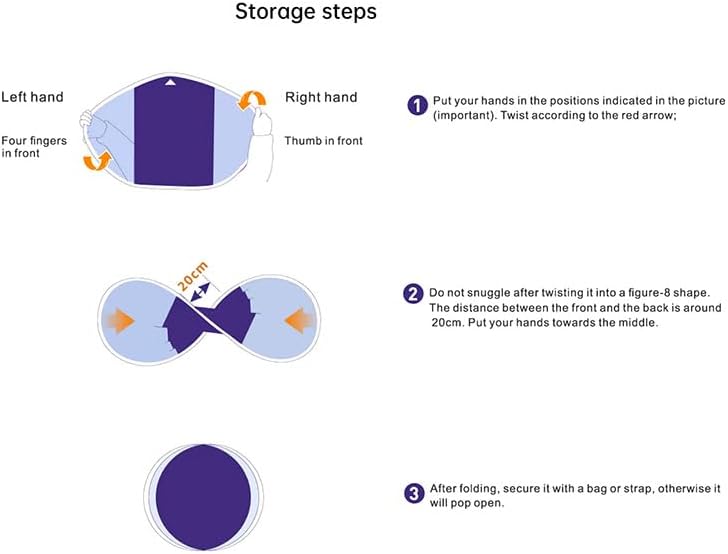 Storage steps

Left hand

Four fingers in front

Right hand

Thumb in front

1 Put your hands in the positions indicated in the picture (important). Twist according to the red arrow;

20cm

2 Do not snuggle after twisting it into a figure-8 shape. The distance between the front and the back is around 20cm. Put your hands towards the middle.

3 After folding, secure it with a bag or strap, otherwise it will pop open.