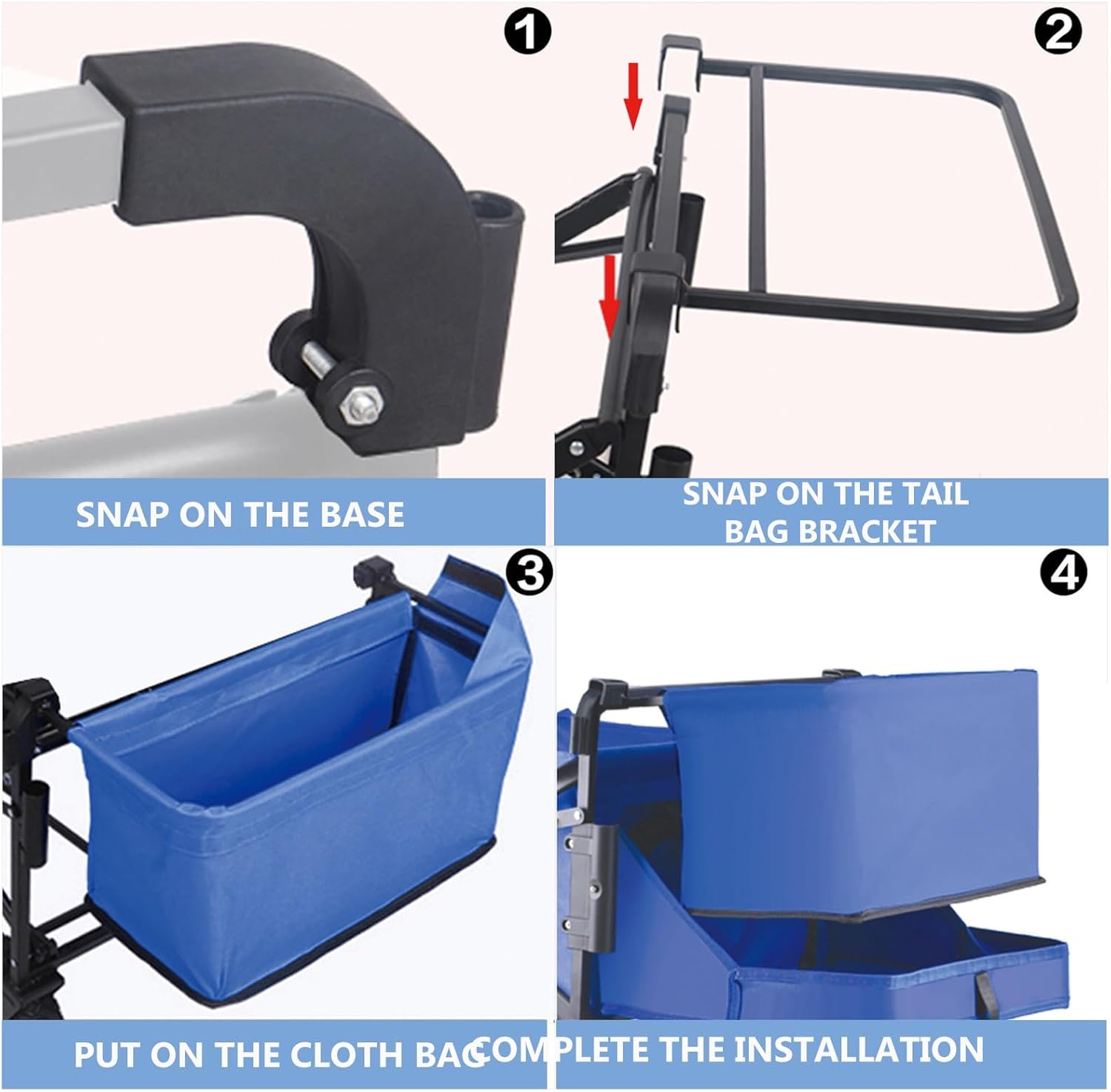 1

SNAP ON THE BASE

2

SNAP ON THE TAIL BAG BRACKET

3

PUT ON THE CLOTH BAG

4

COMPLETE THE INSTALLATION