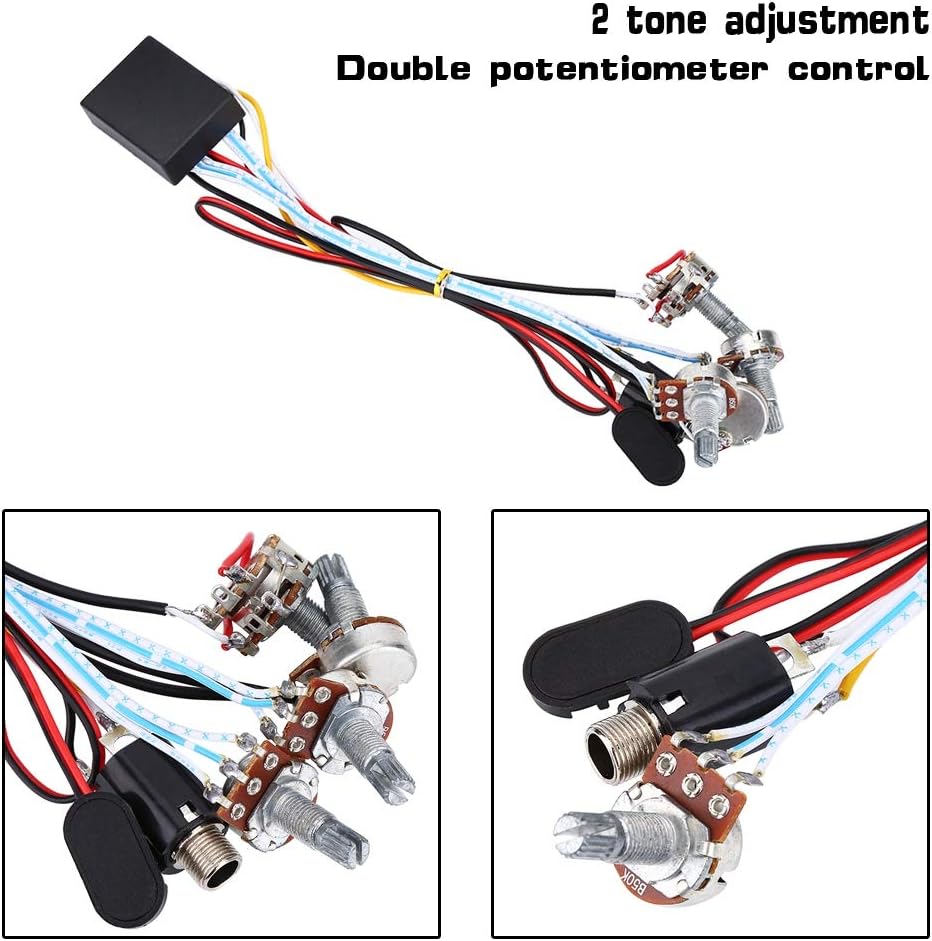 2 tone adjustment
Double potentiometer control

B50K