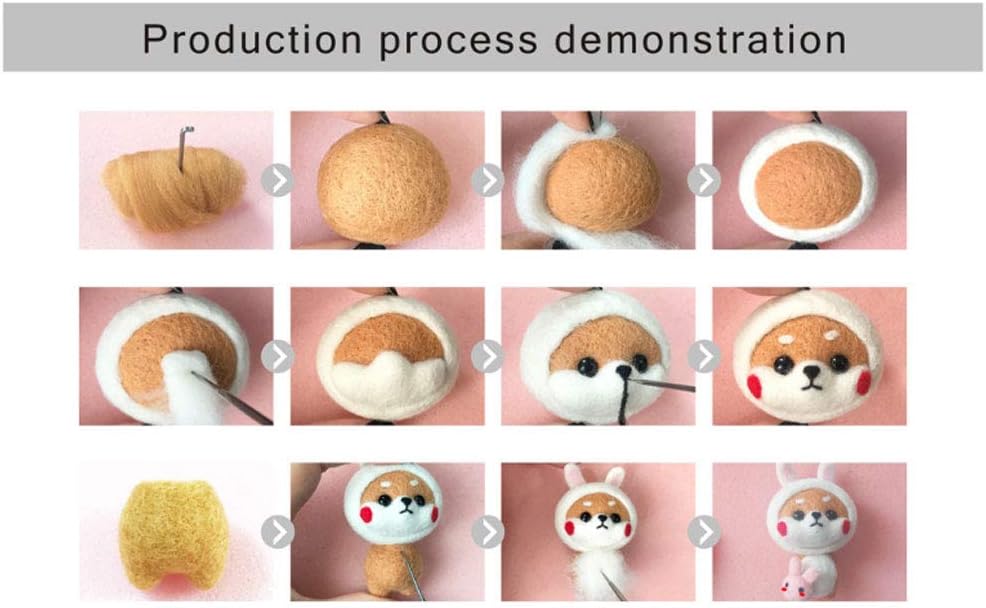 Production process demonstration