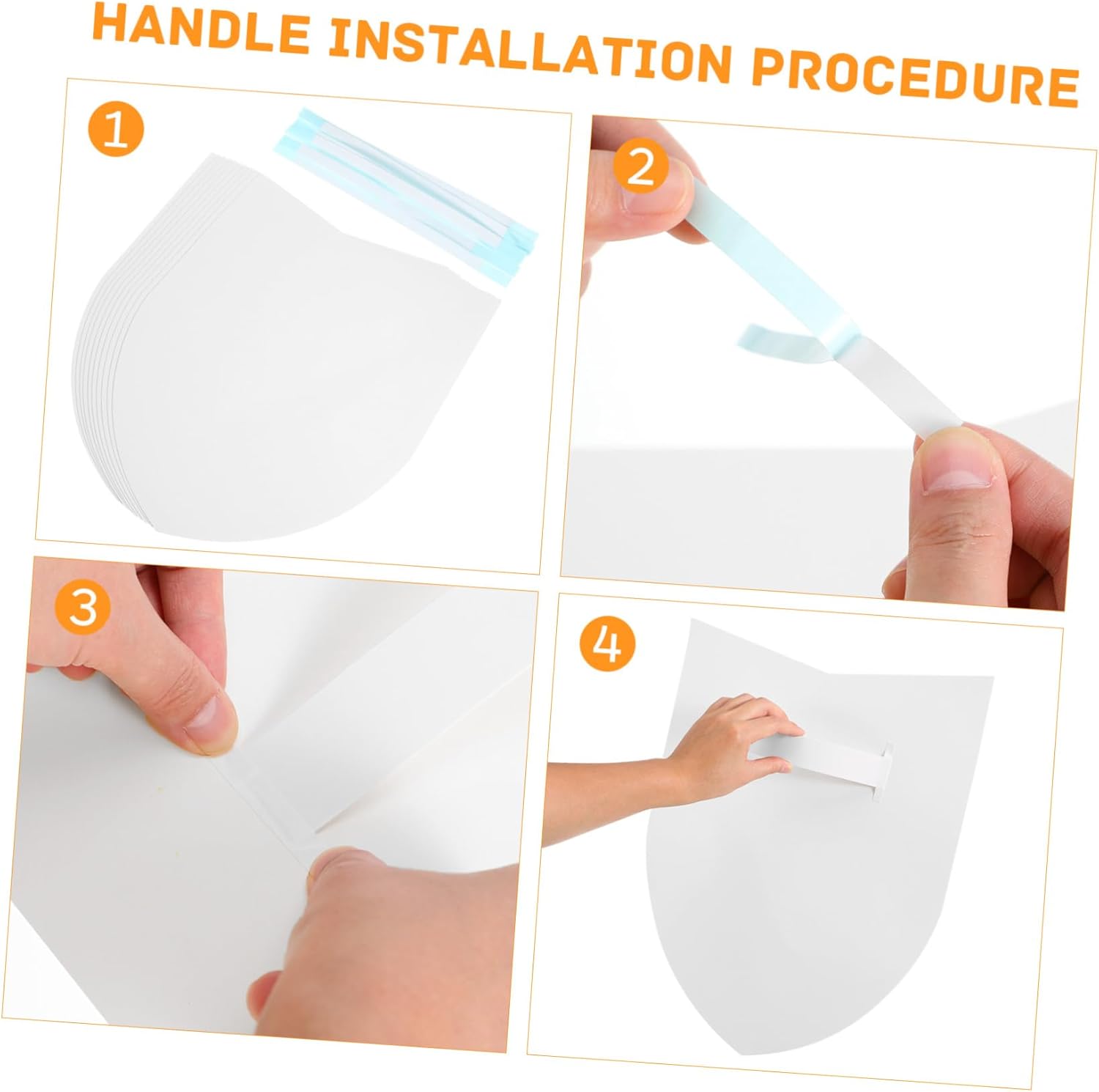 HANDLE INSTALLATION PROCEDURE

1

2

3

4