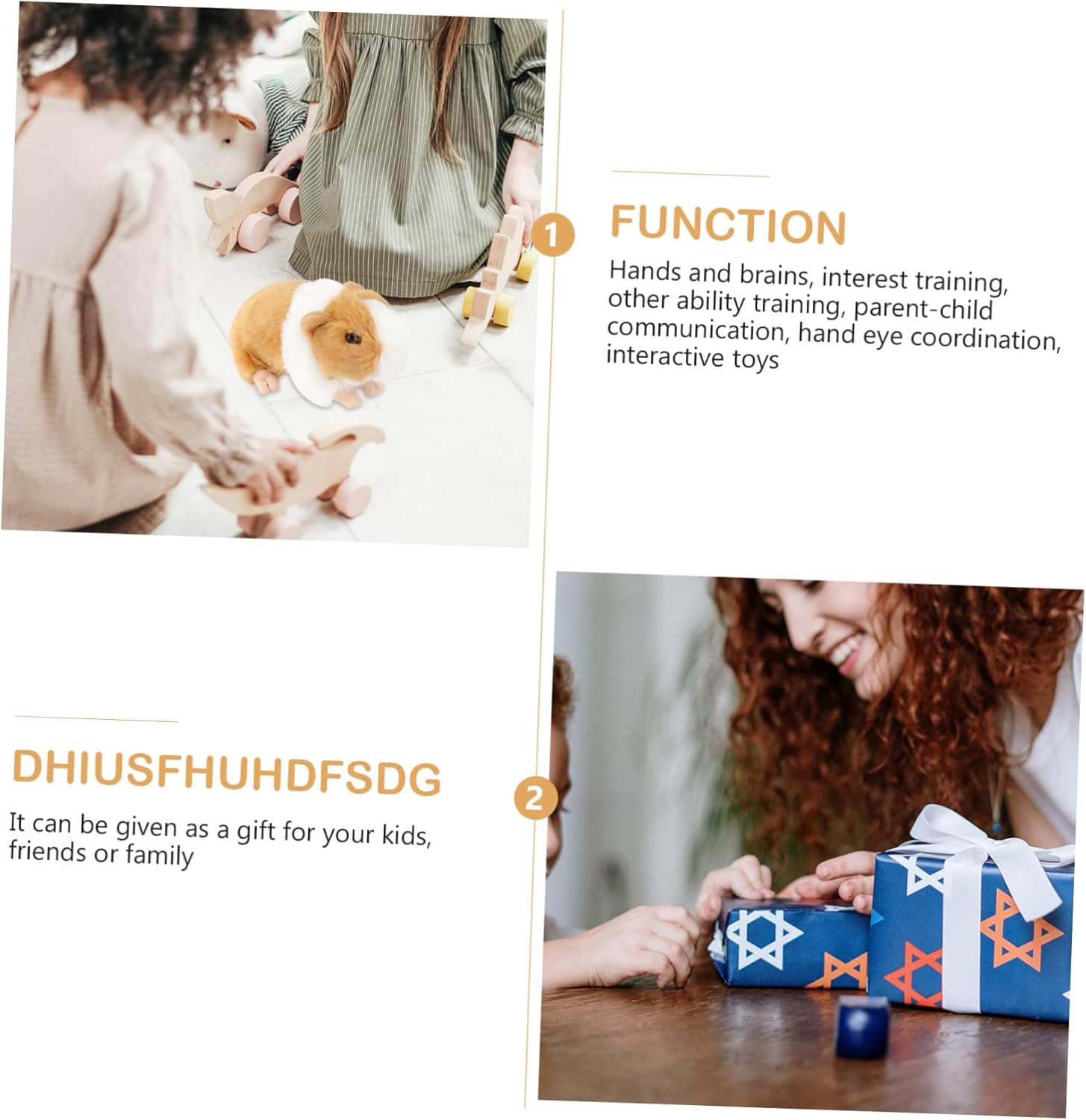 1

FUNCTION

Hands and brains, interest training, other ability training, parent-child communication, hand eye coordination, interactive toys

DHIUSFHUHDFSDG

It can be given as a gift for your kids, friends or family

2