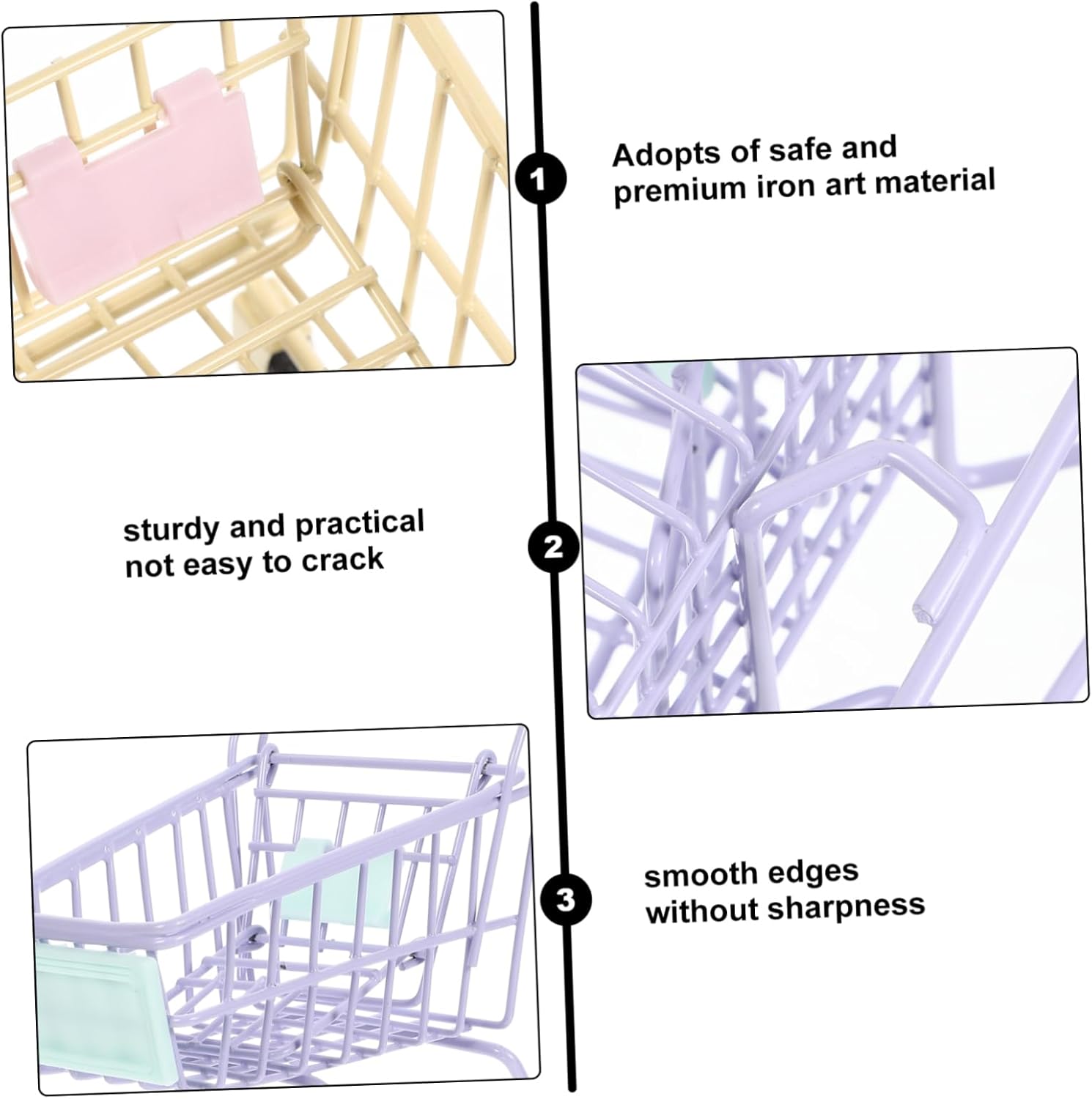 1

Adopts of safe and premium iron art material

sturdy and practical
not easy to crack

2

3

smooth edges
without sharpness