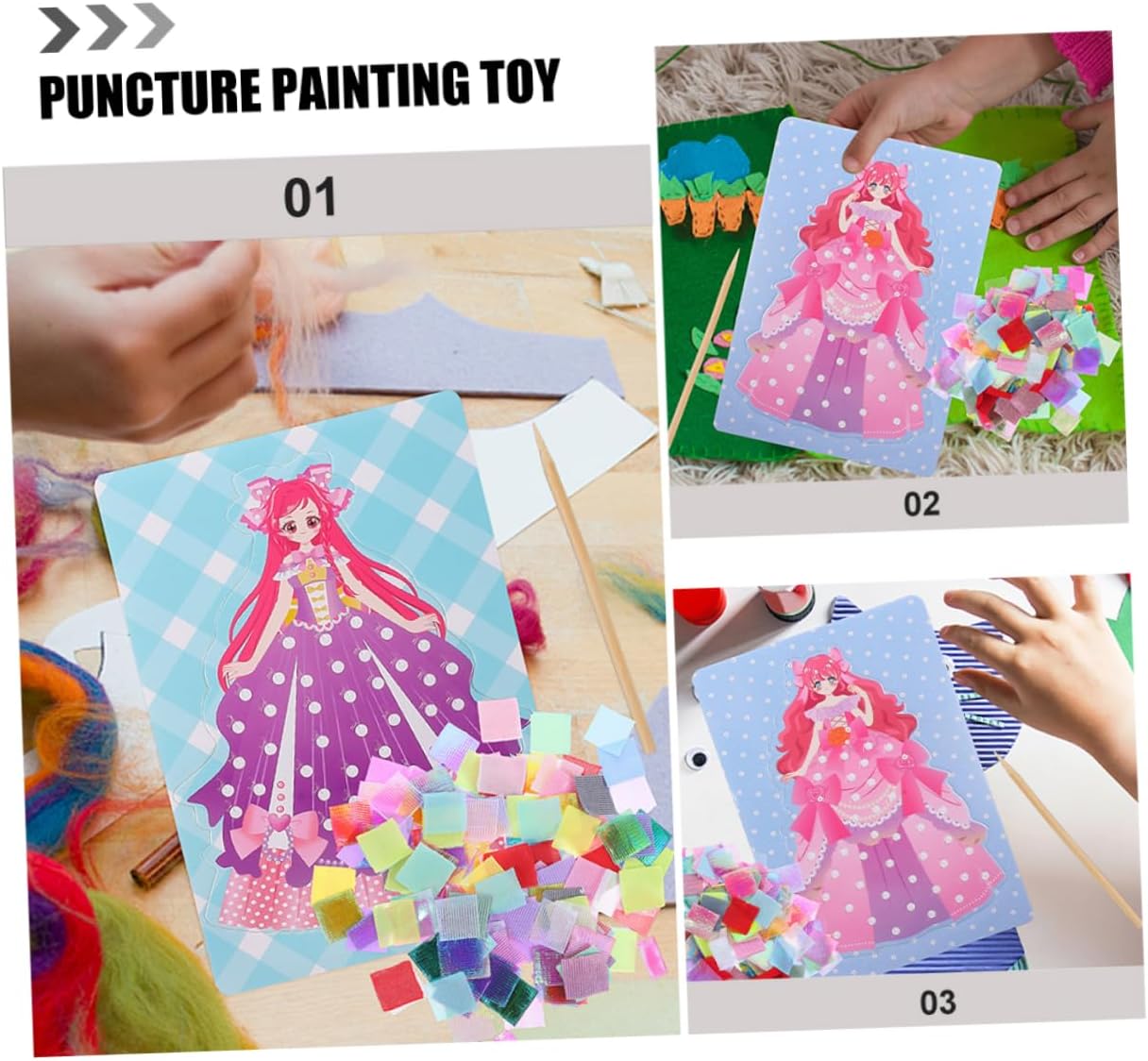 PUNCTURE PAINTING TOY

01

02

03