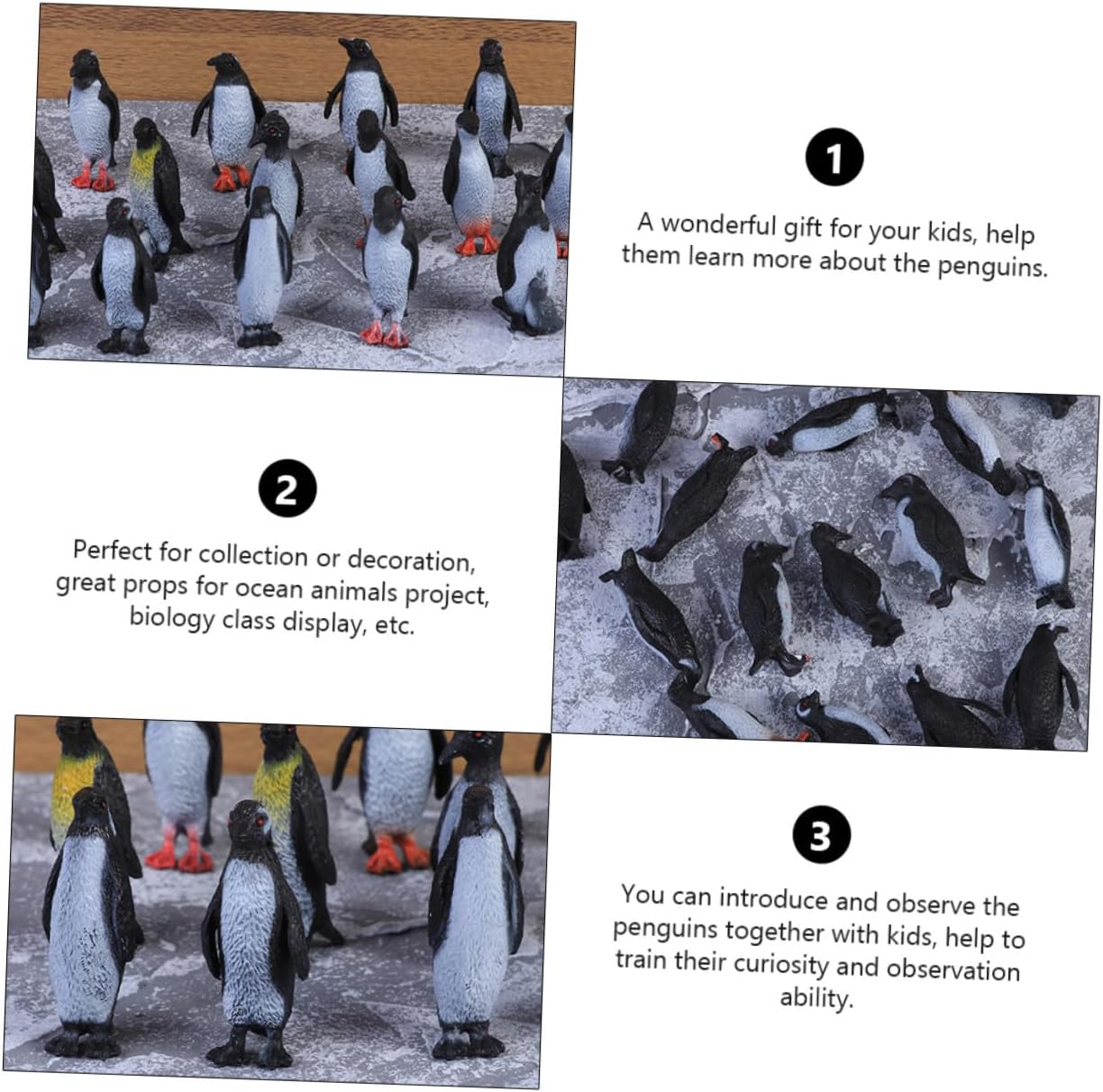 1

A wonderful gift for your kids, help them learn more about the penguins.

2

Perfect for collection or decoration, great props for ocean animals project, biology class display, etc.

3

You can introduce and observe the penguins together with kids, help to train their curiosity and observation ability.