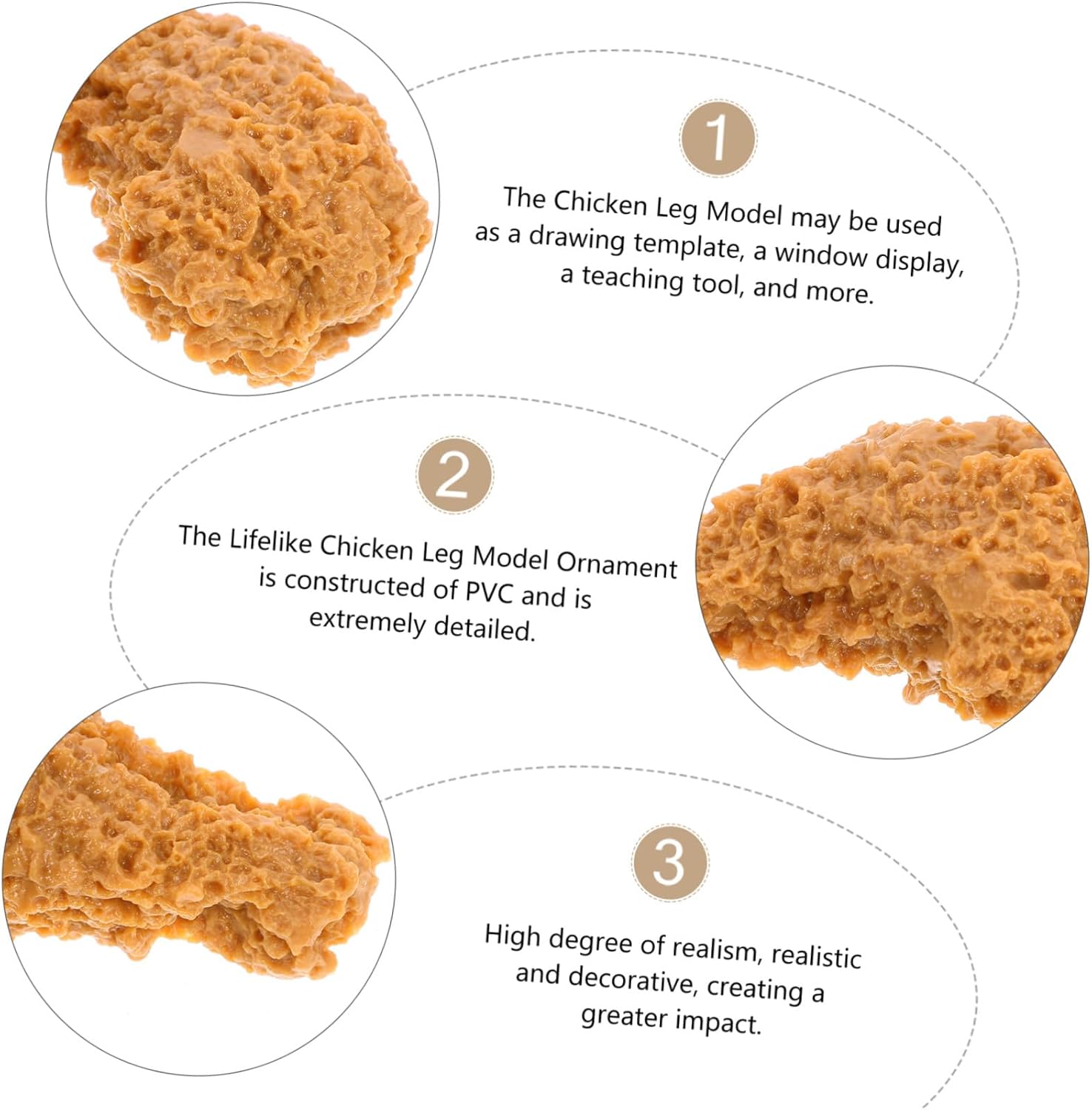 1

The Chicken Leg Model may be used as a drawing template, a window display, a teaching tool, and more.

2

The Lifelike Chicken Leg Model Ornament is constructed of PVC and is extremely detailed.

3

High degree of realism, realistic and decorative, creating a greater impact.