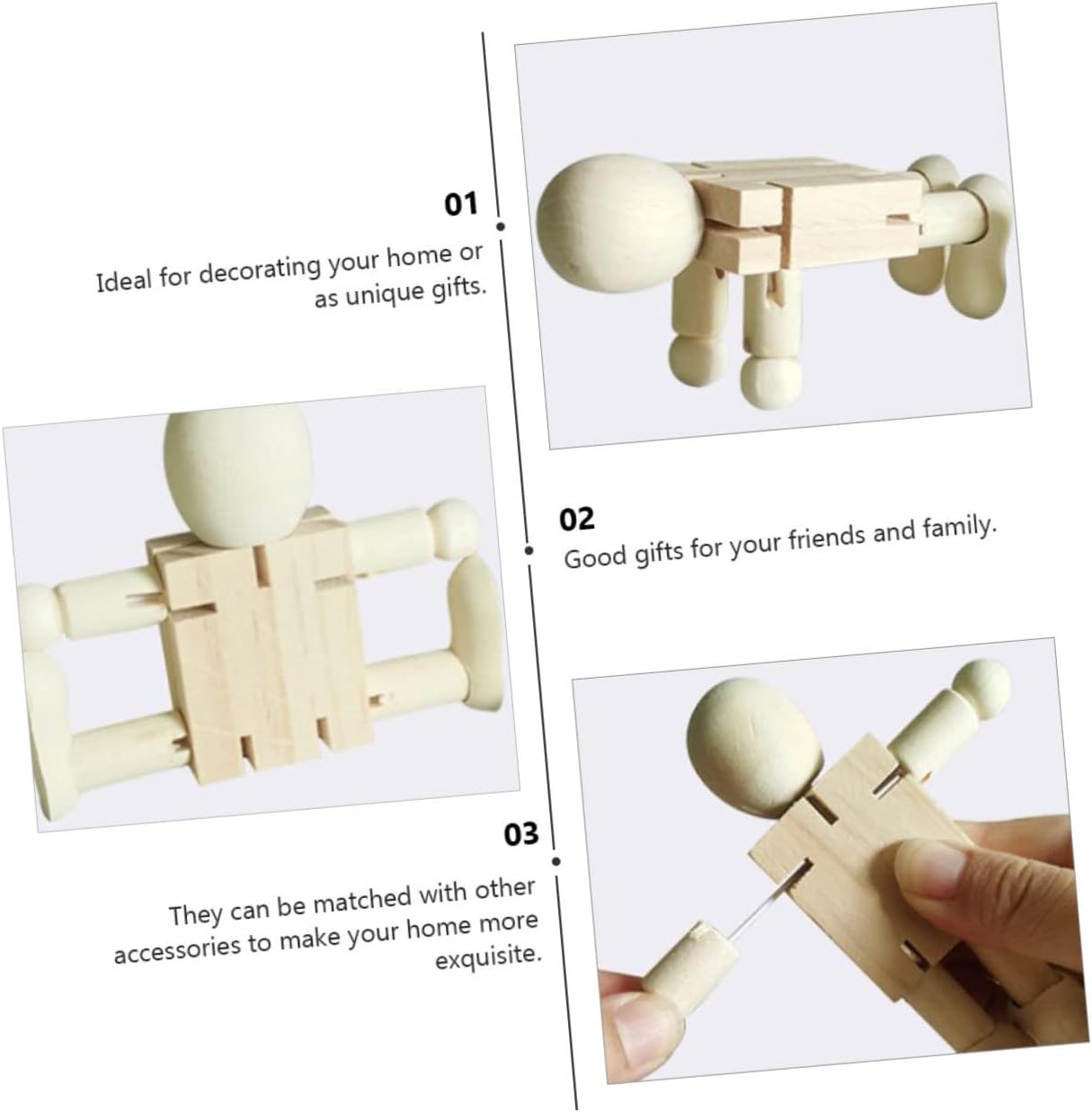 01
Ideal for decorating your home or as unique gifts.

02
Good gifts for your friends and family.

03
They can be matched with other accessories to make your home more exquisite.