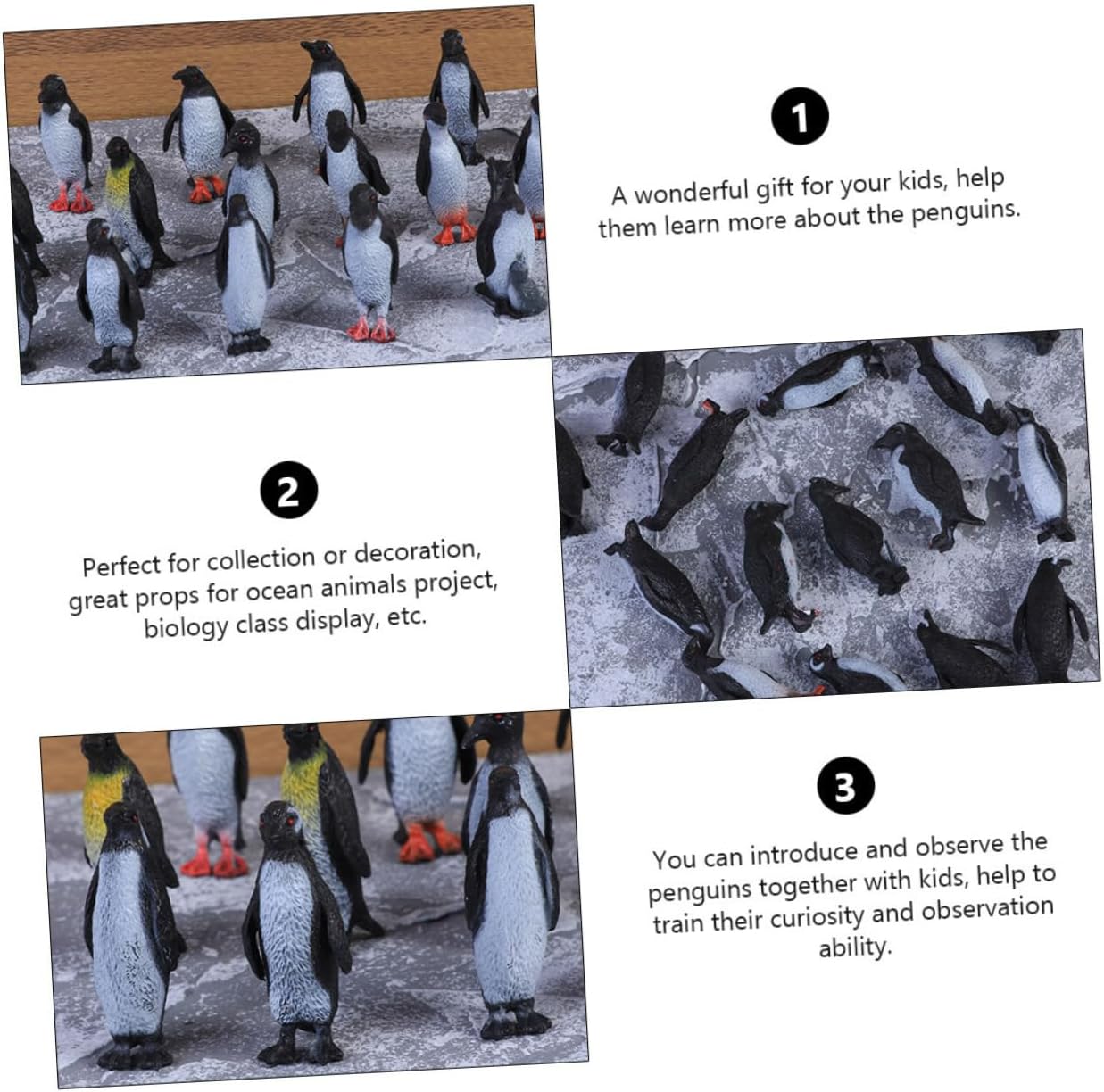 1

A wonderful gift for your kids, help them learn more about the penguins.

2

Perfect for collection or decoration, great props for ocean animals project, biology class display, etc.

3

You can introduce and observe the penguins together with kids, help to train their curiosity and observation ability.