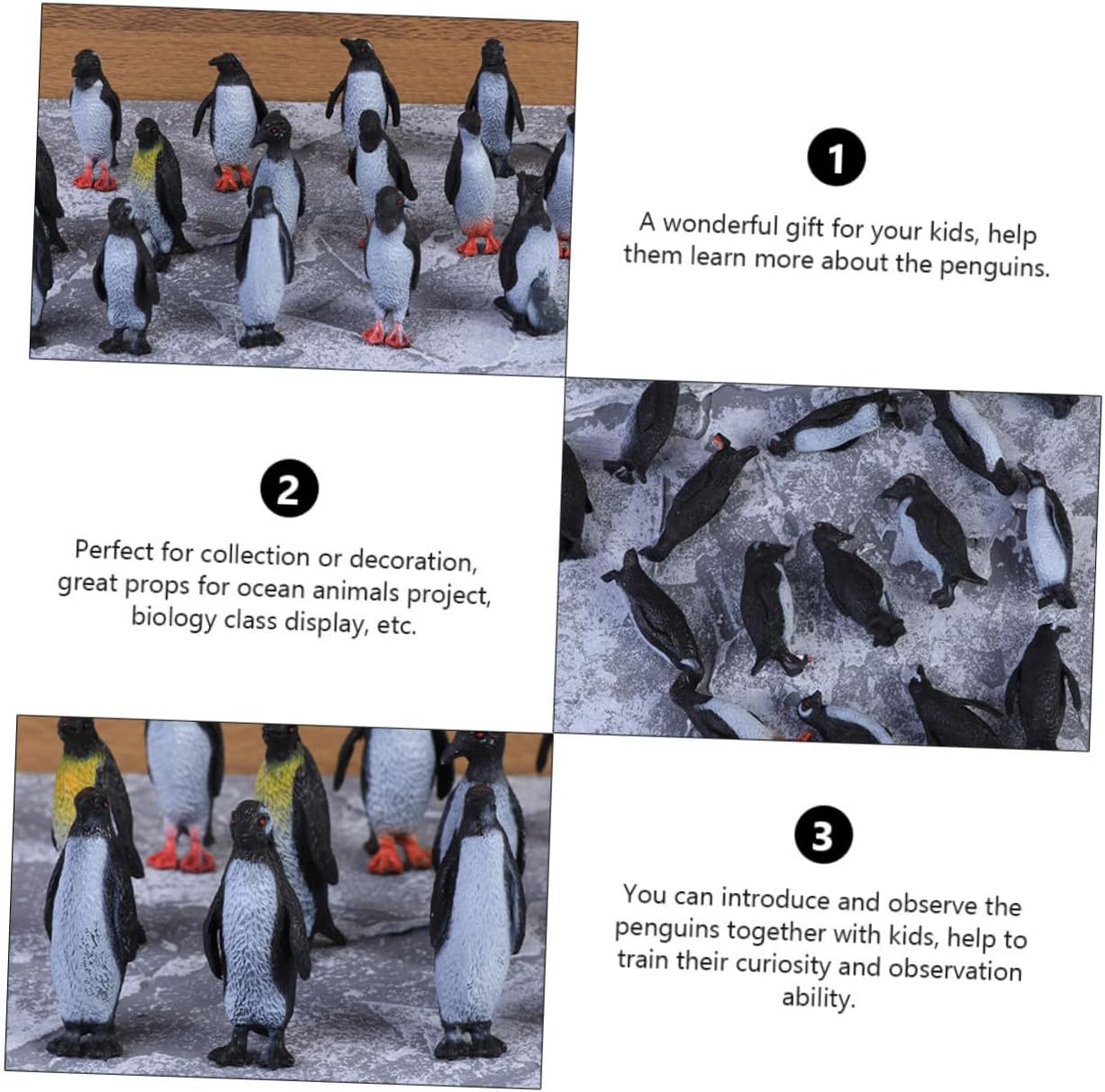 1

A wonderful gift for your kids, help them learn more about the penguins.

2

Perfect for collection or decoration, great props for ocean animals project, biology class display, etc.

3

You can introduce and observe the penguins together with kids, help to train their curiosity and observation ability.