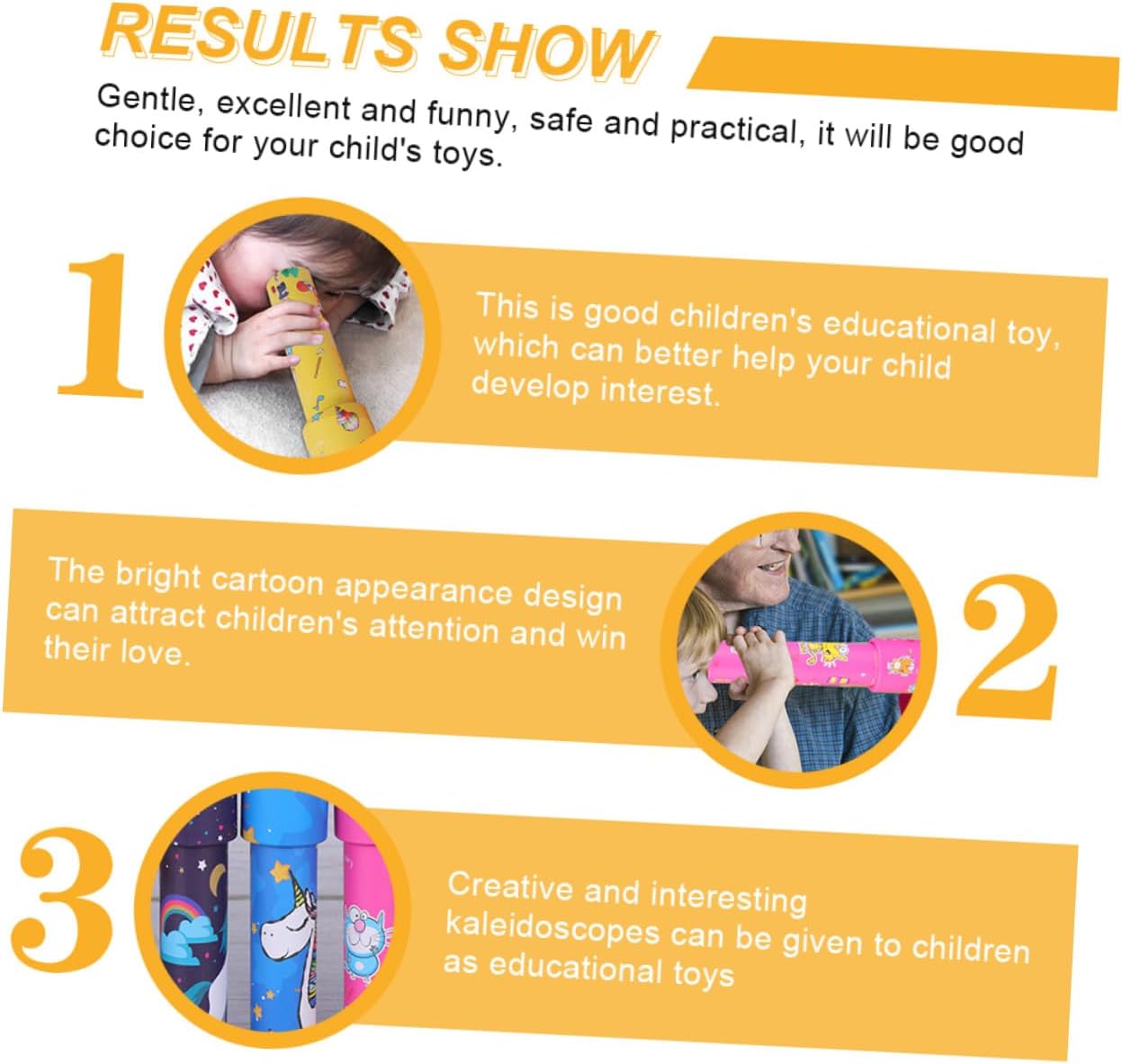 RESULTS SHOW

Gentle, excellent and funny, safe and practical, it will be good choice for your child's toys.

1

This is good children's educational toy, which can better help your child develop interest.

The bright cartoon appearance design can attract children's attention and win their love.

2

3

Creative and interesting kaleidoscopes can be given to children as educational toys