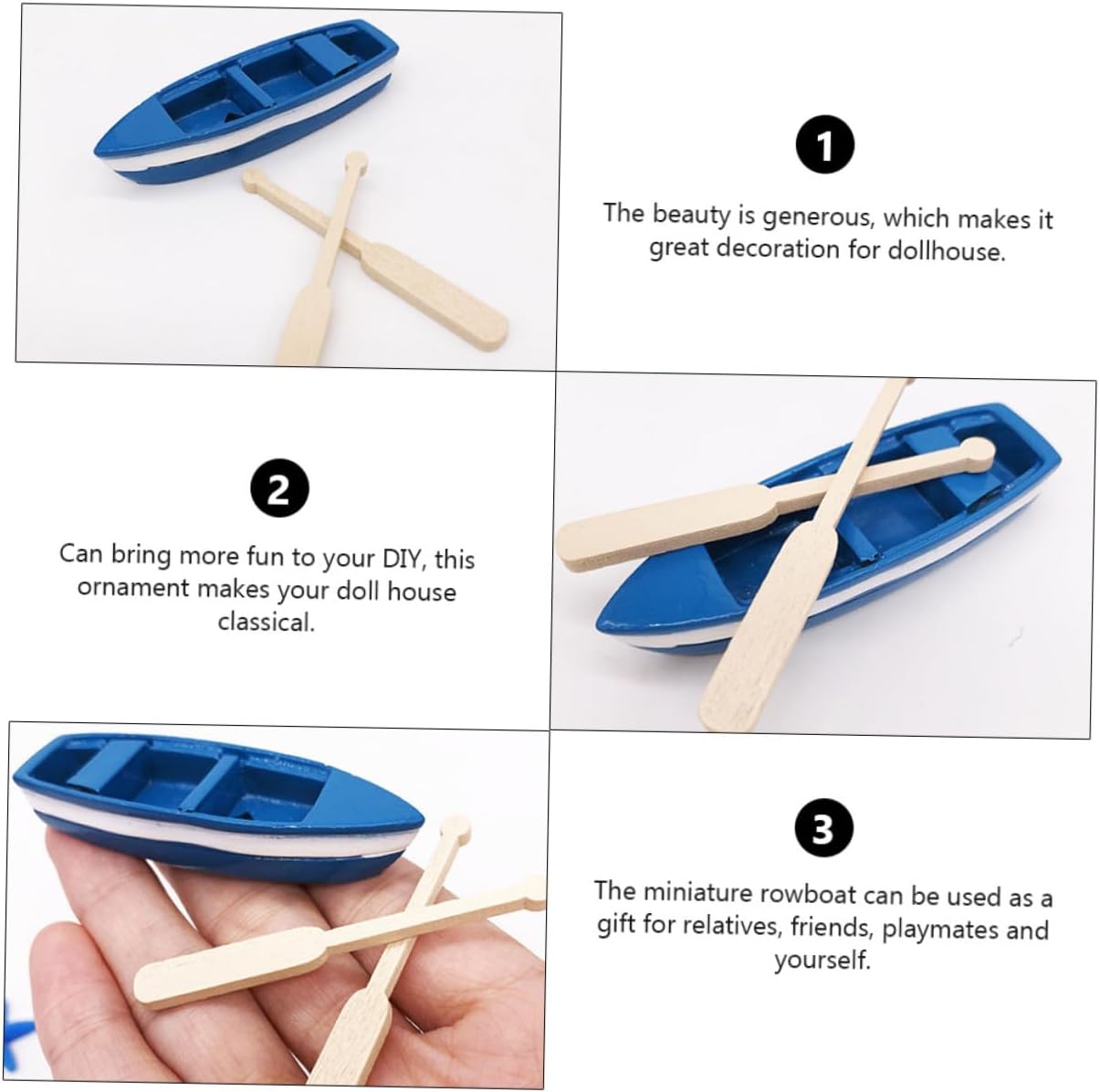 1

The beauty is generous, which makes it great decoration for dollhouse.

2

Can bring more fun to your DIY, this ornament makes your doll house classical.

3

The miniature rowboat can be used as a gift for relatives, friends, playmates and yourself.