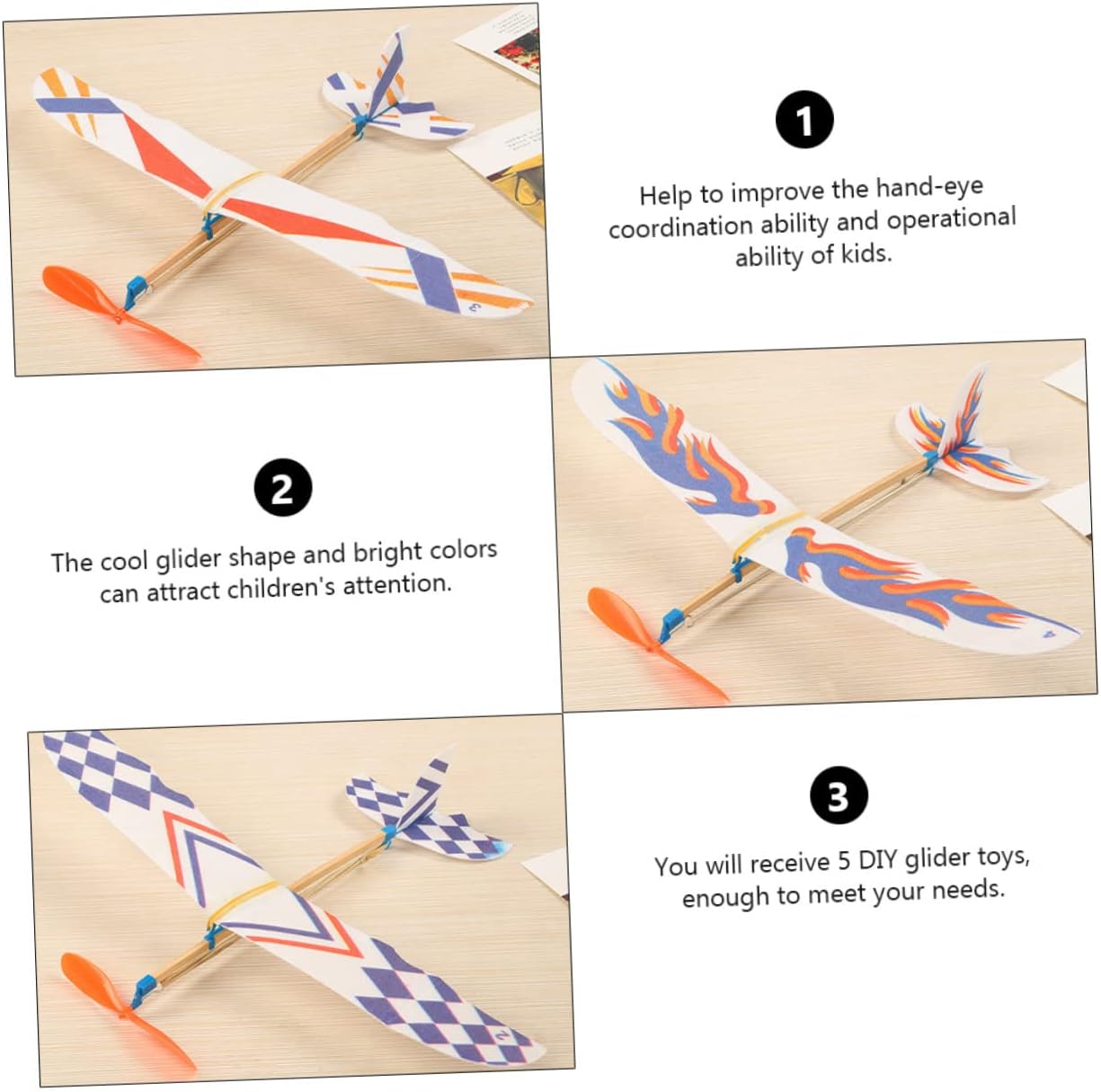 1

Help to improve the hand-eye coordination ability and operational ability of kids.

2

The cool glider shape and bright colors can attract children's attention.

3

You will receive 5 DIY glider toys, enough to meet your needs.