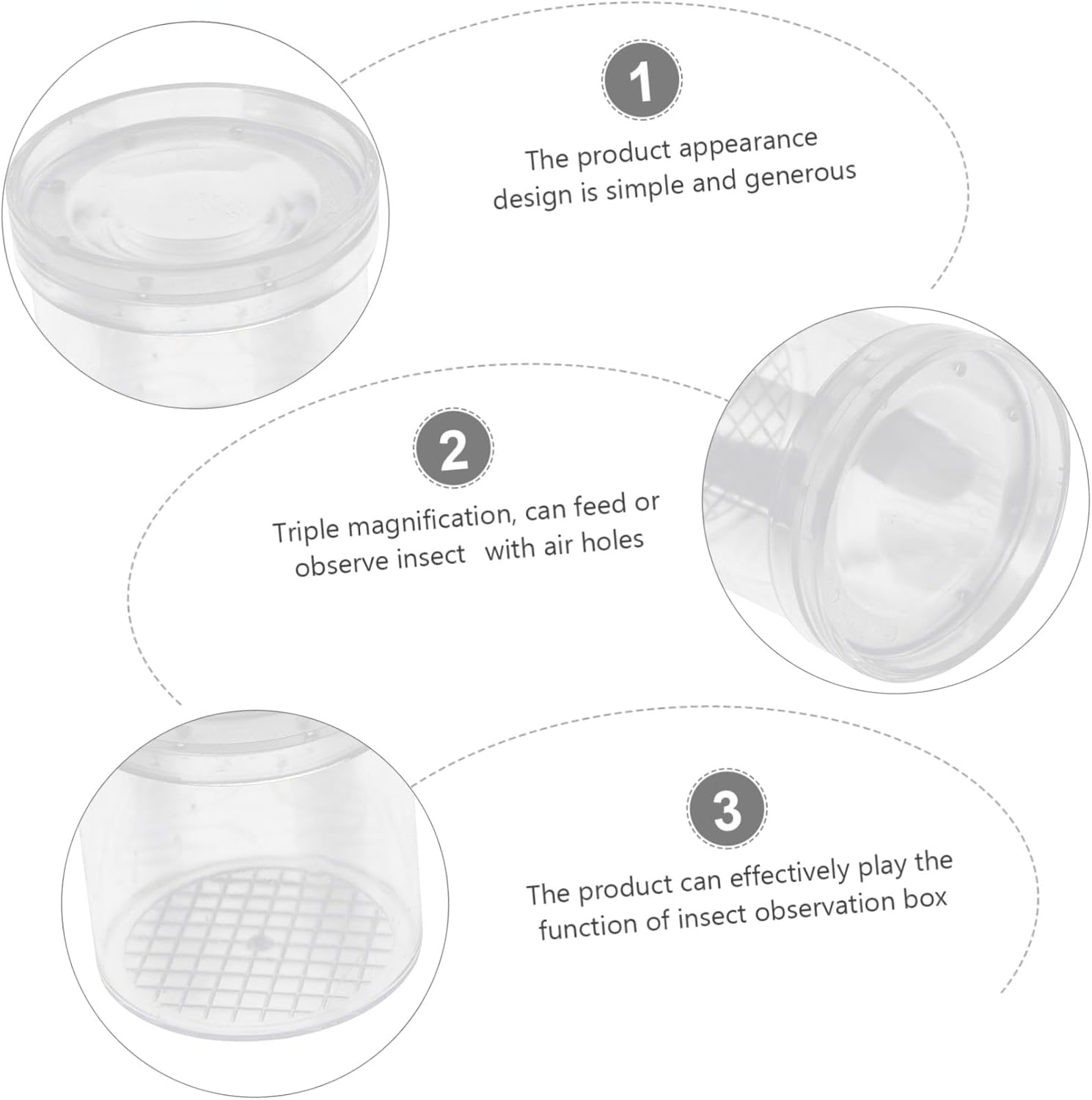 1

The product appearance design is simple and generous

2

Triple magnification, can feed or observe insect with air holes

3

The product can effectively play the function of insect observation box