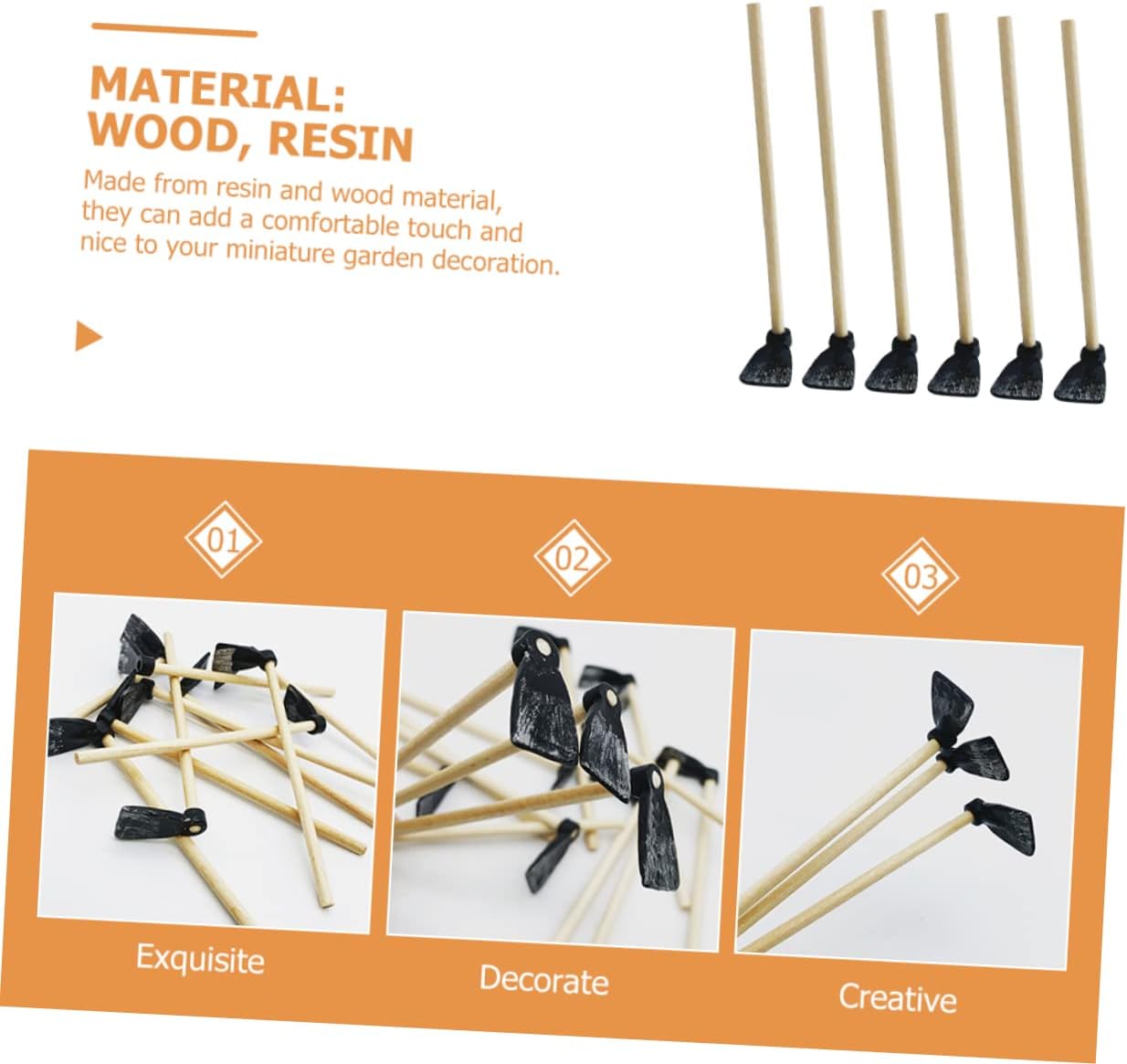 MATERIAL:
WOOD, RESIN

Made from resin and wood material, they can add a comfortable touch and nice to your miniature garden decoration.

01

02

03

Exquisite

Decorate

Creative