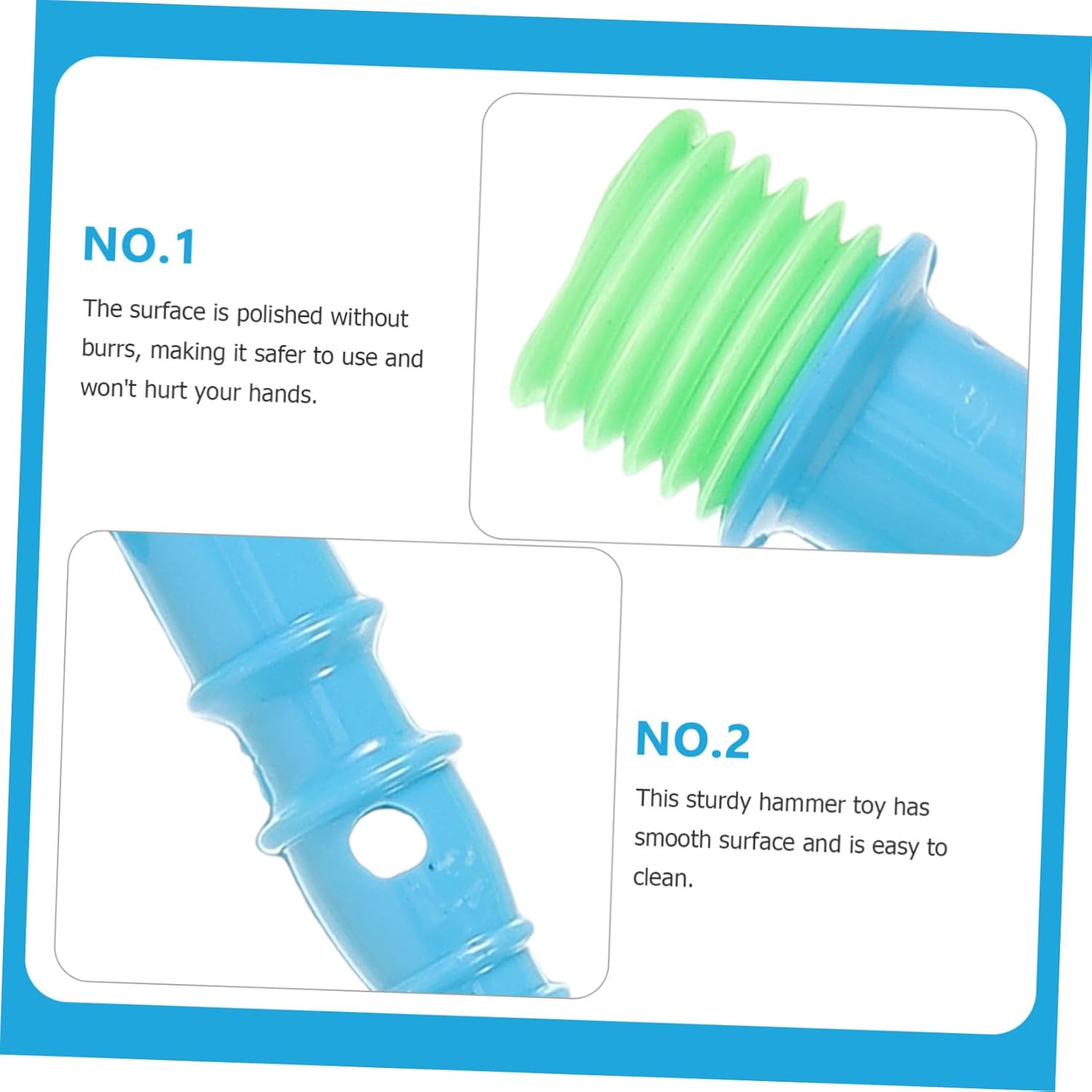 NO.1

The surface is polished without burrs, making it safer to use and won't hurt your hands.

NO.2

This sturdy hammer toy has smooth surface and is easy to clean.