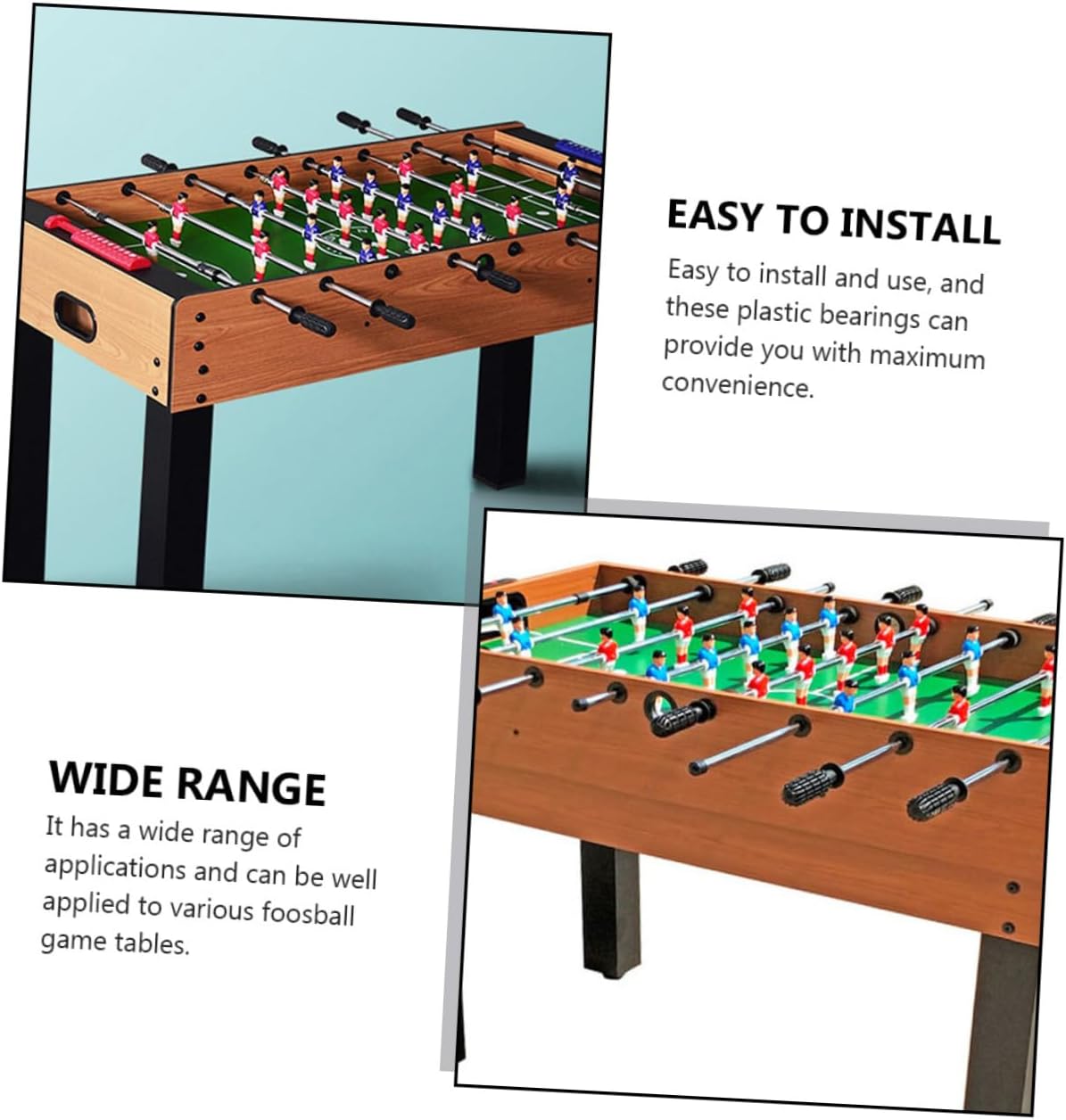 EASY TO INSTALL

Easy to install and use, and these plastic bearings can provide you with maximum convenience.

WIDE RANGE

It has a wide range of applications and can be well applied to various foosball game tables.