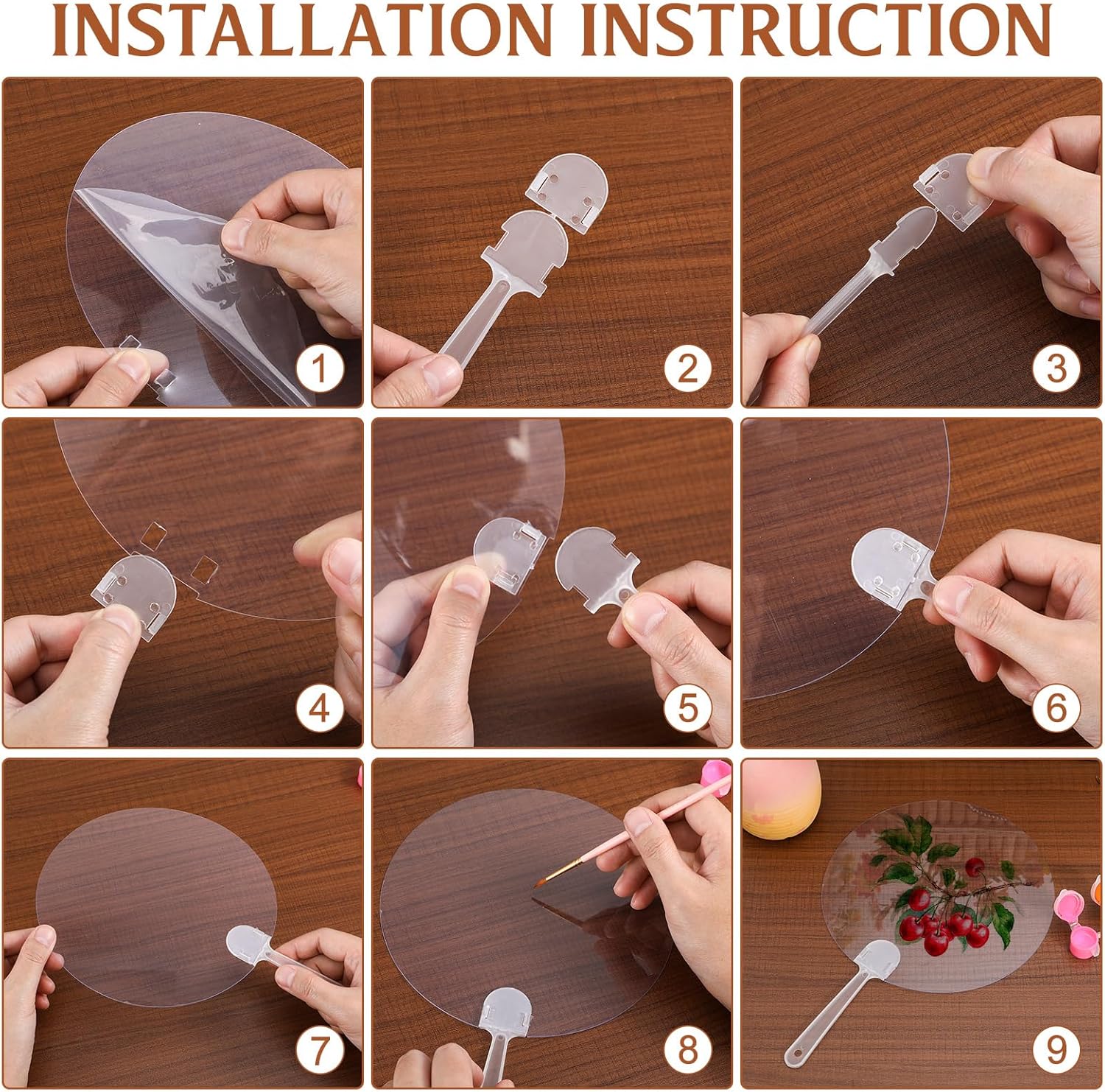 INSTALLATION INSTRUCTION

1

2

3

4

5

6

7

8

9