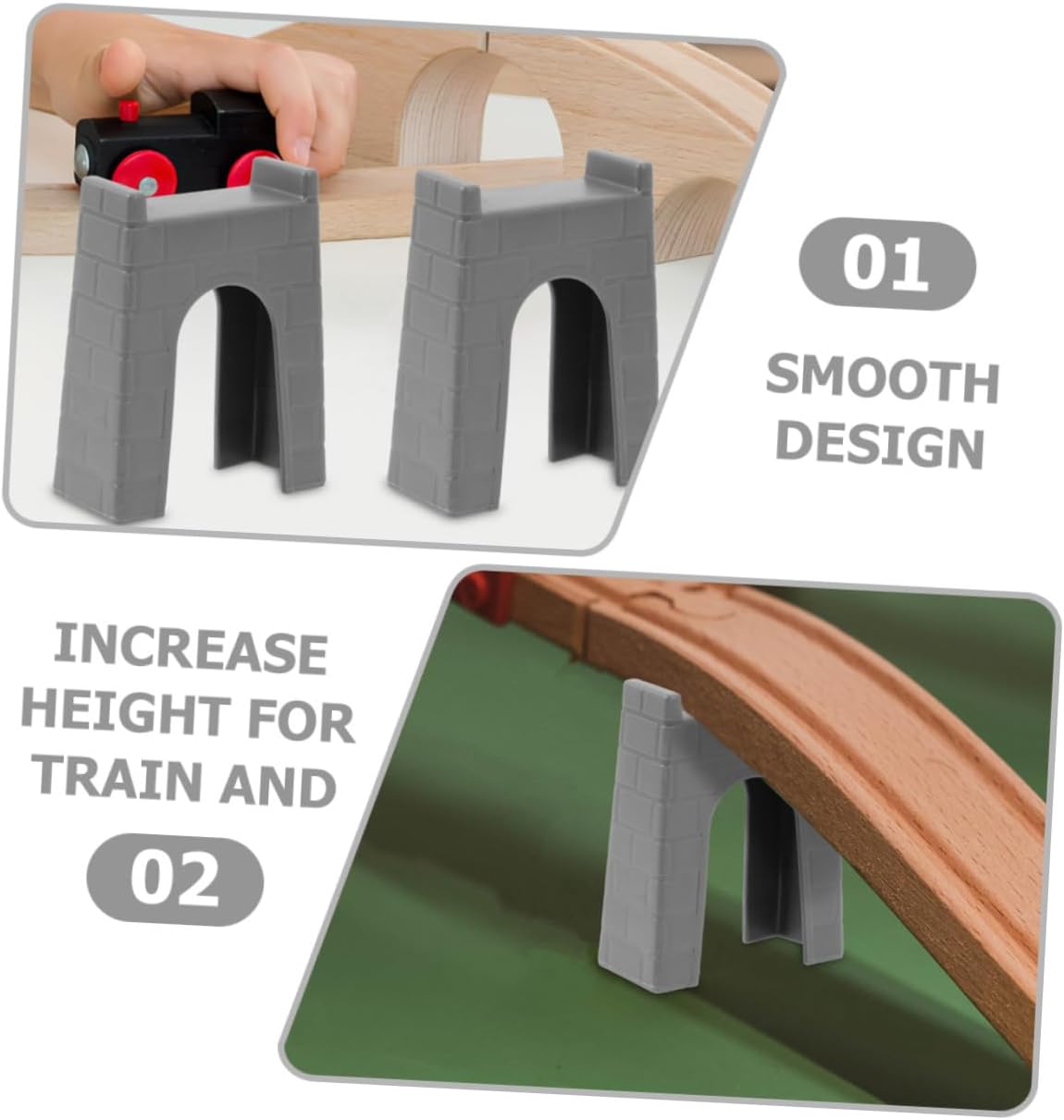 01

SMOOTH DESIGN

INCREASE HEIGHT FOR TRAIN AND

02