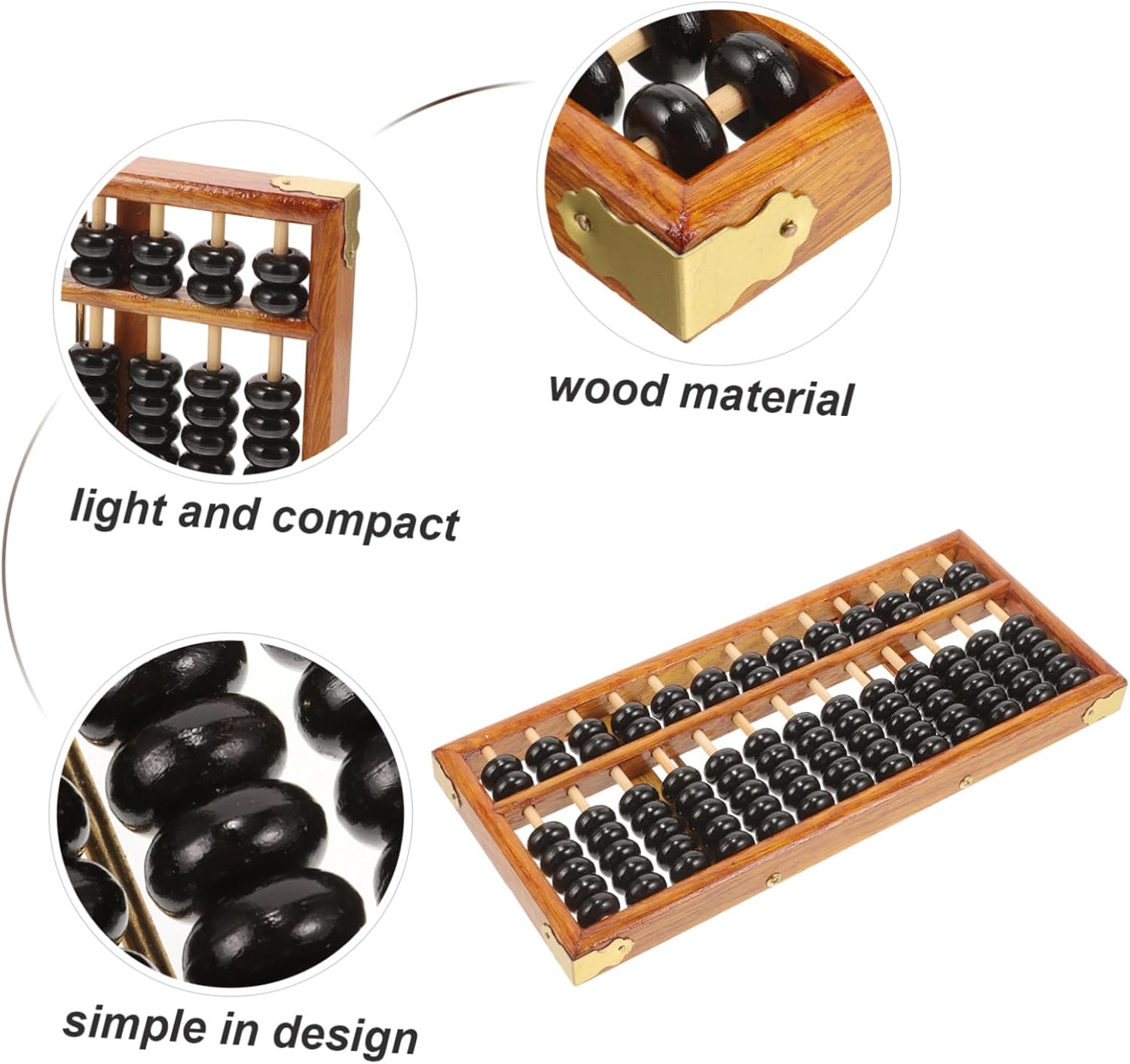 wood material

light and compact

simple in design