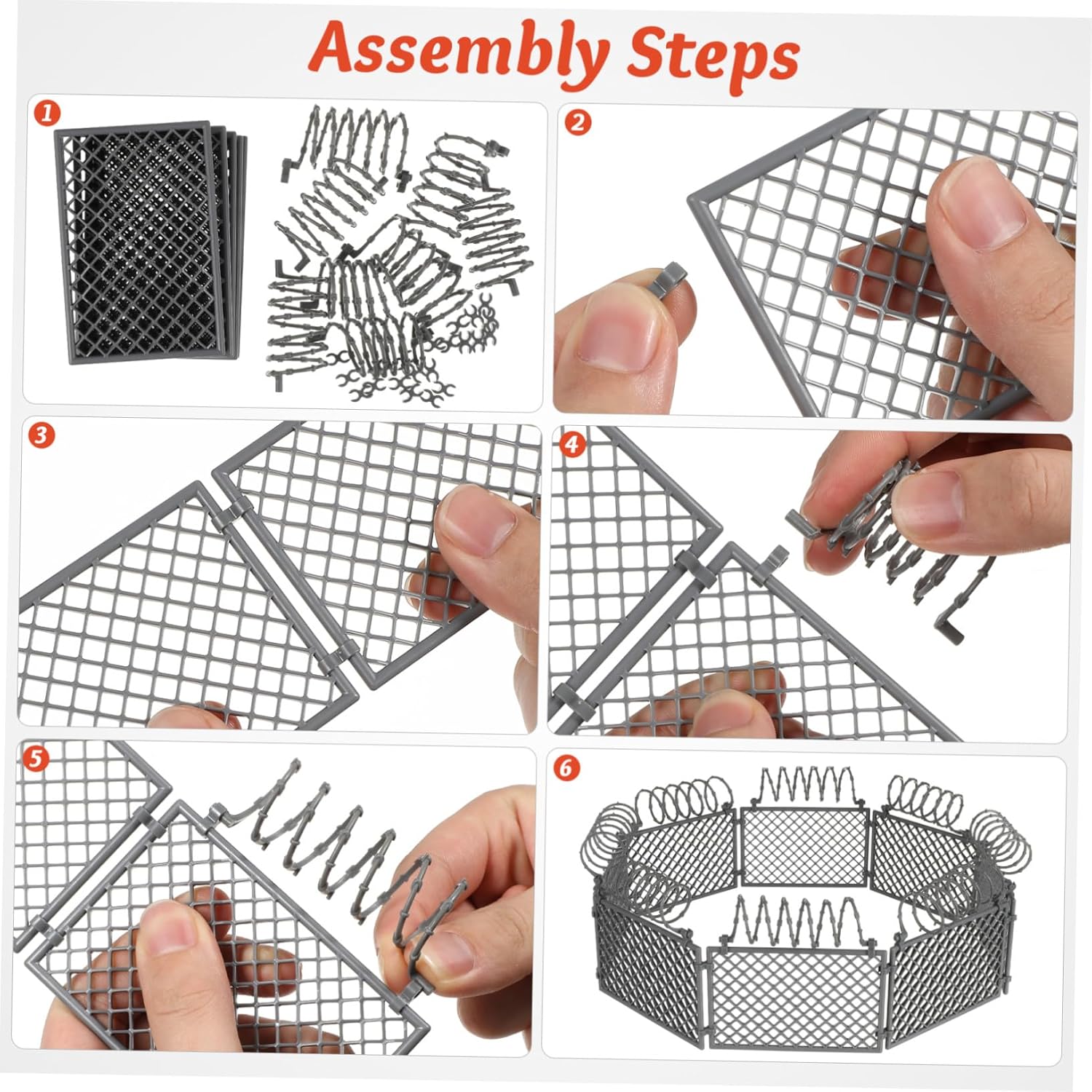 Assembly Steps

1

2

3

4

5

6