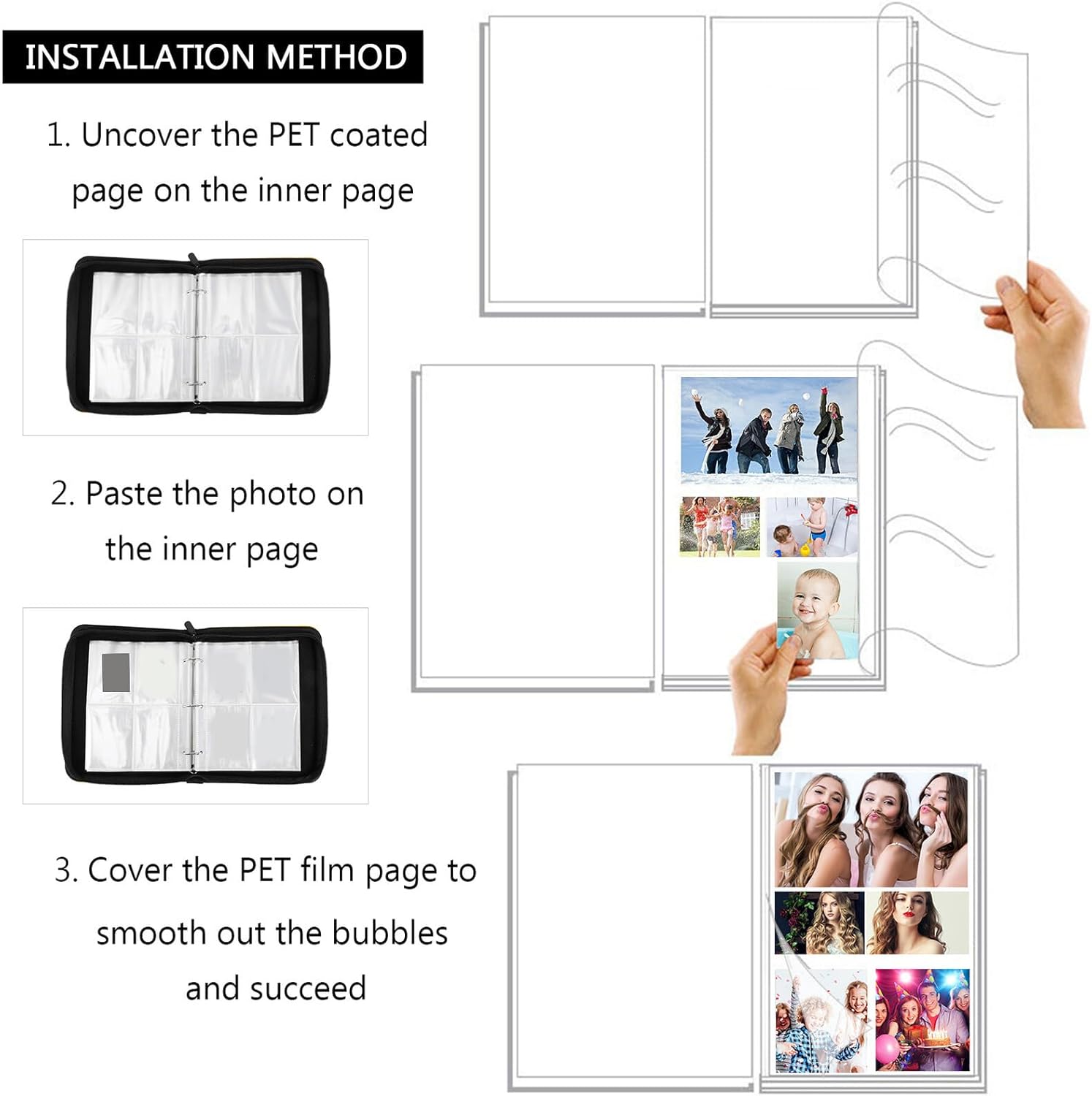 INSTALLATION METHOD

1. Uncover the PET coated page on the inner page

2. Paste the photo on the inner page

3. Cover the PET film page to smooth out the bubbles and succeed