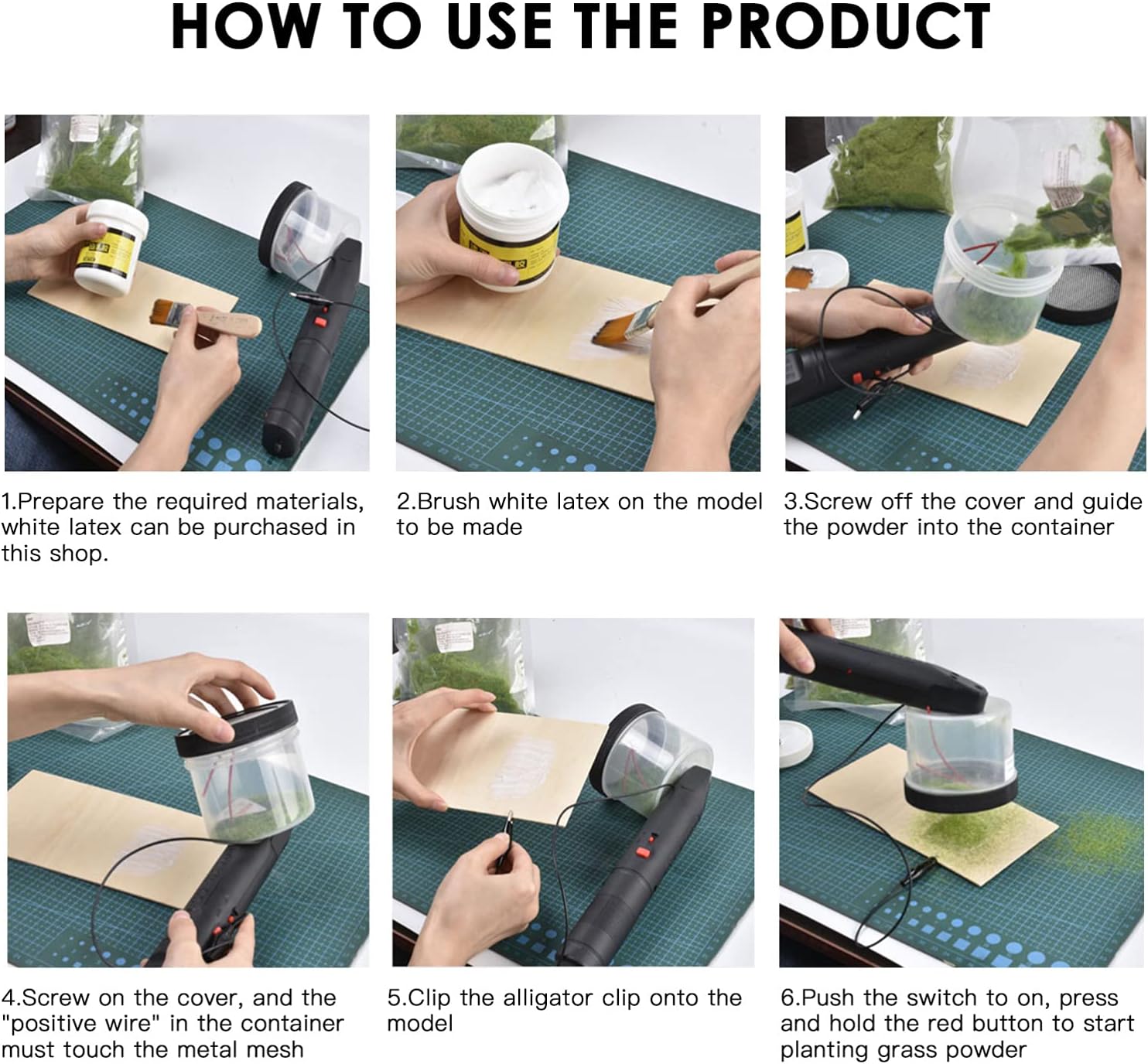 HOW TO USE THE PRODUCT

1.Prepare the required materials, white latex can be purchased in this shop.

2.Brush white latex on the model to be made

3.Screw off the cover and guide the powder into the container

4.Screw on the cover, and the "positive wire" in the container must touch the metal mesh

5.Clip the alligator clip onto the model

6.Push the switch to on, press and hold the red button to start planting grass powder