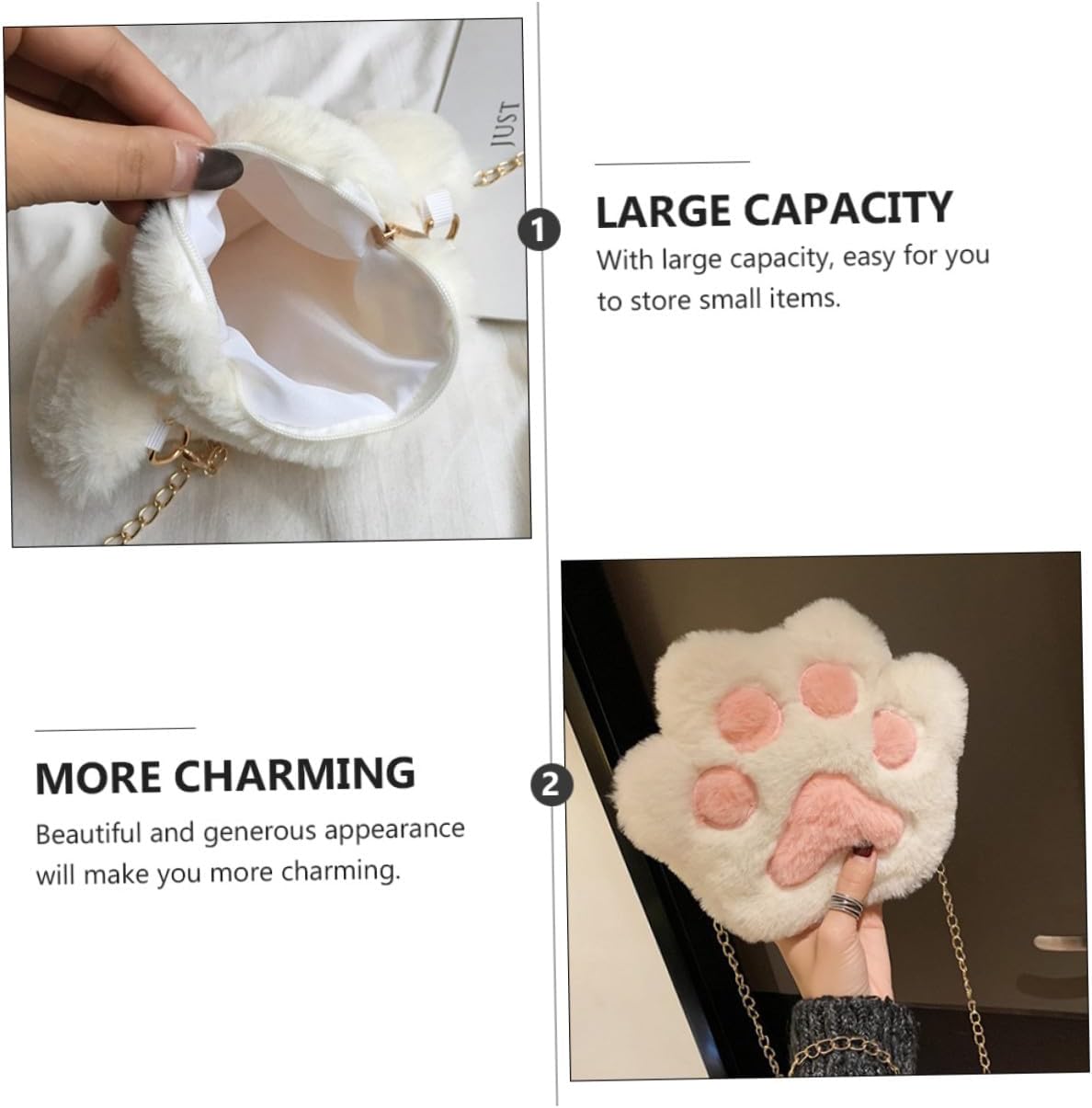 JUST

1

LARGE CAPACITY

With large capacity, easy for you to store small items.

MORE CHARMING

Beautiful and generous appearance will make you more charming.

2