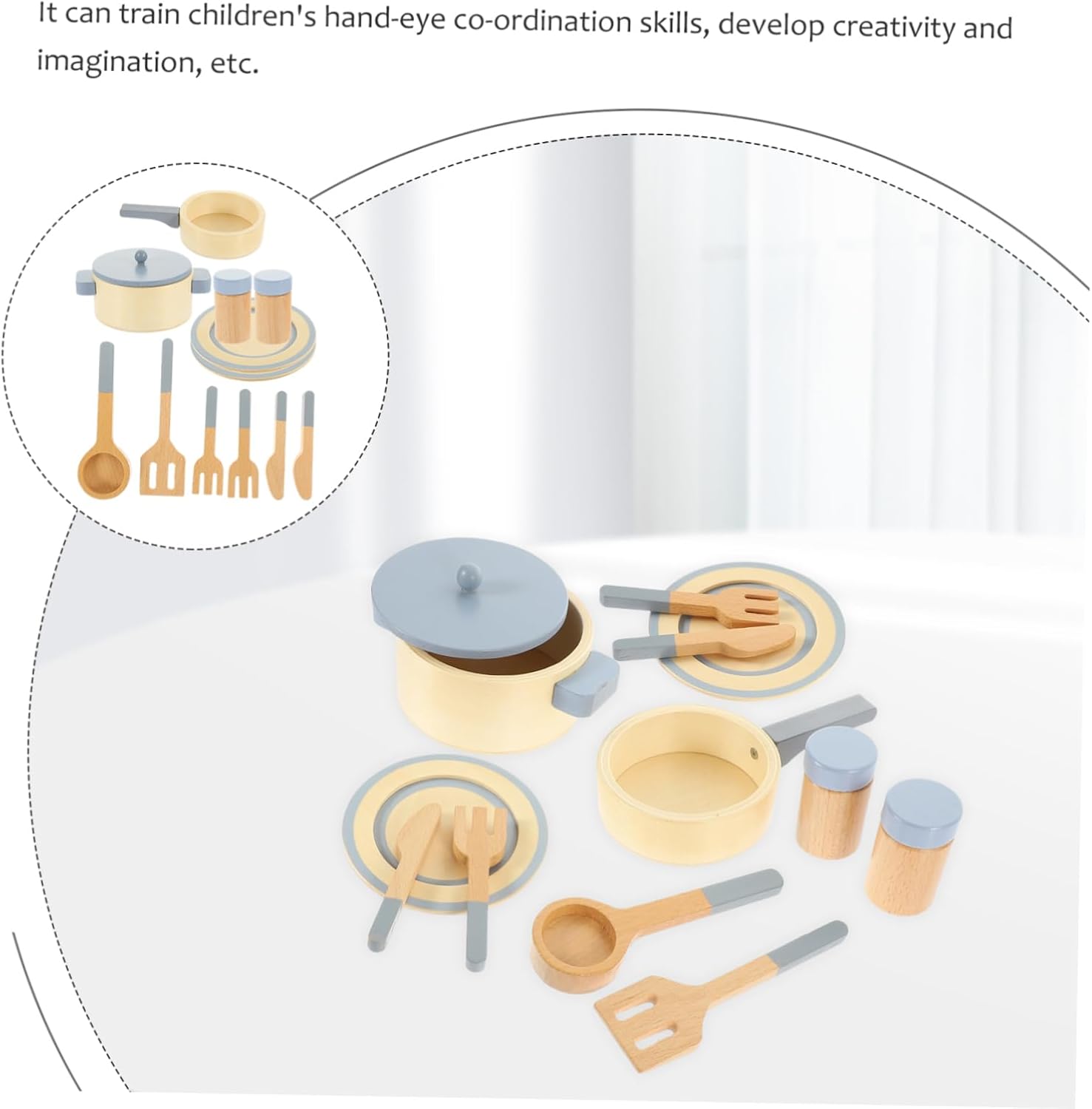 It can train children's hand-eye co-ordination skills, develop creativity and imagination, etc.