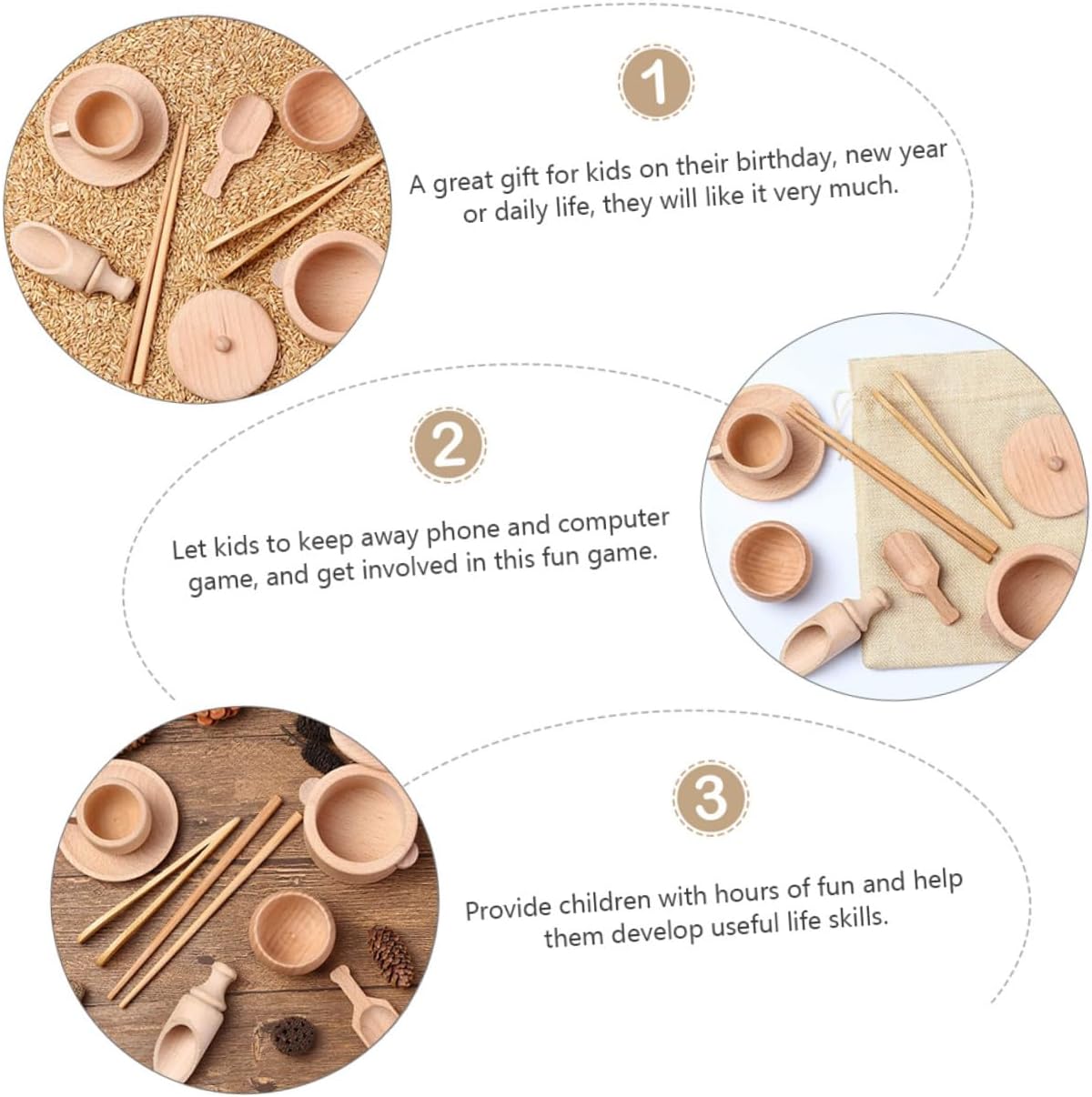 1

A great gift for kids on their birthday, new year or daily life, they will like it very much.

2

Let kids to keep away phone and computer game, and get involved in this fun game.

3

Provide children with hours of fun and help them develop useful life skills.