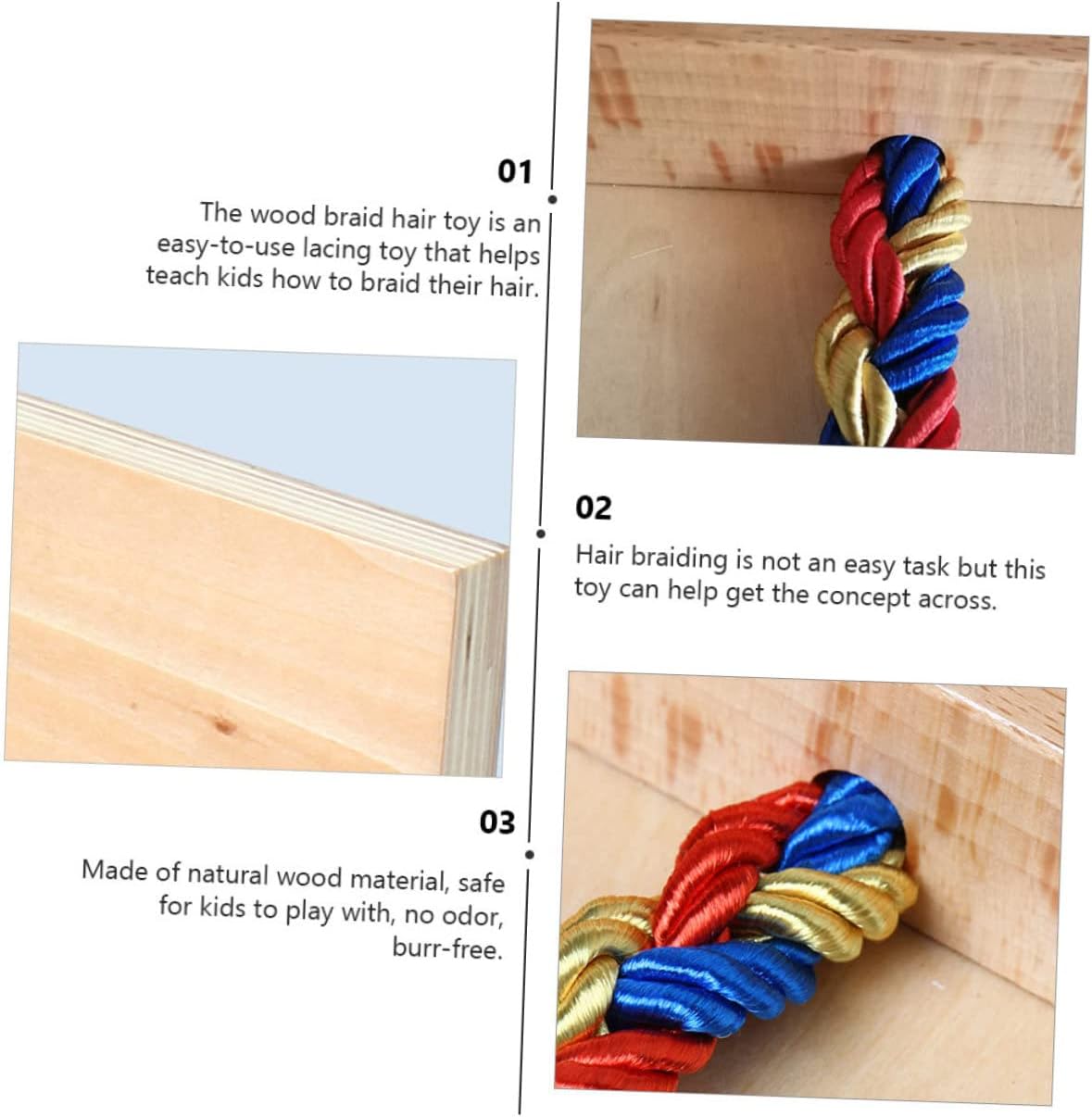 01

The wood braid hair toy is an easy-to-use lacing toy that helps teach kids how to braid their hair.

02

Hair braiding is not an easy task but this toy can help get the concept across.

03

Made of natural wood material, safe for kids to play with, no odor, burr-free.