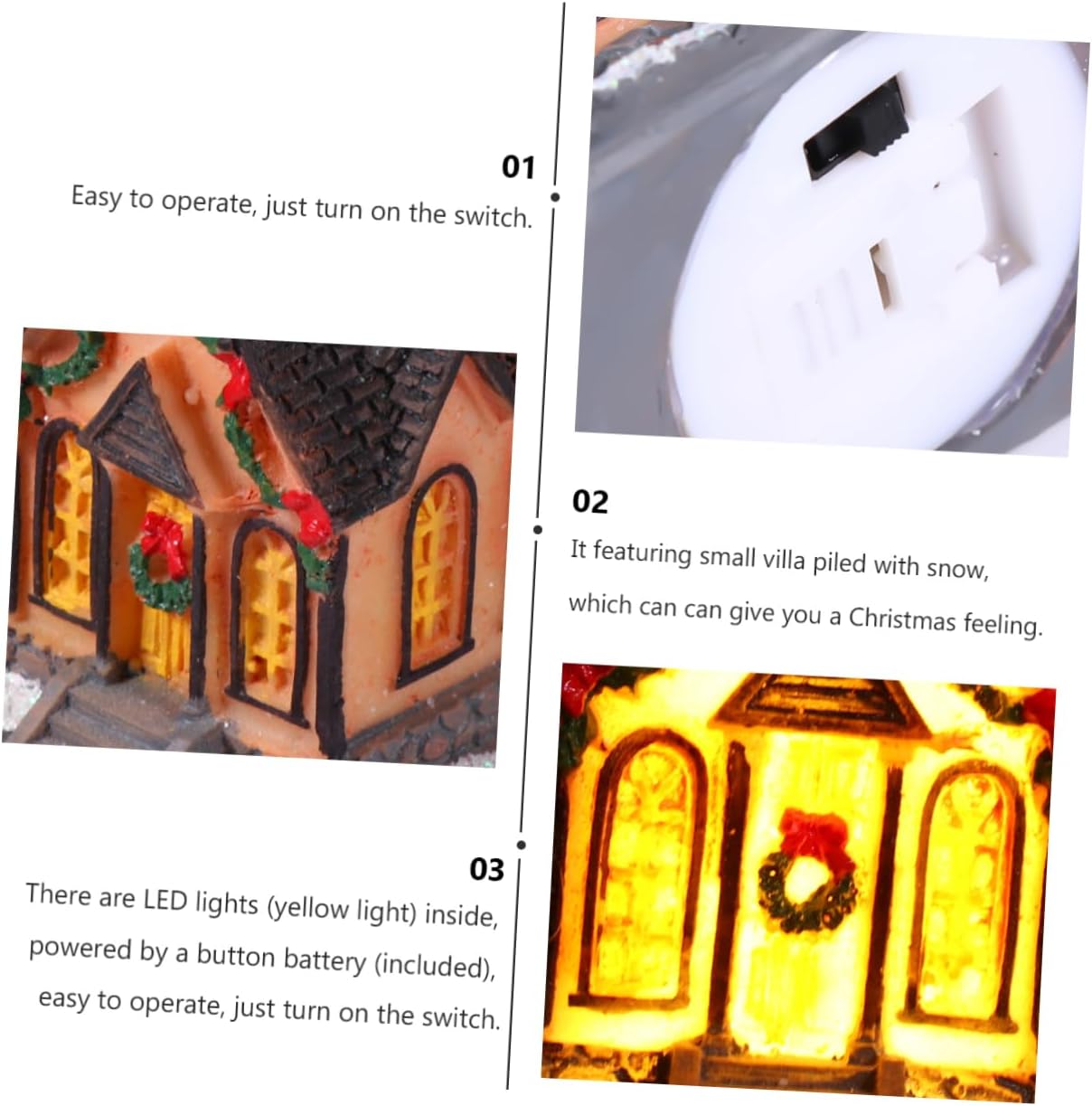 01
Easy to operate, just turn on the switch.

02
It featuring small villa piled with snow, which can can give you a Christmas feeling.

03
There are LED lights (yellow light) inside, powered by a button battery (included), easy to operate, just turn on the switch.