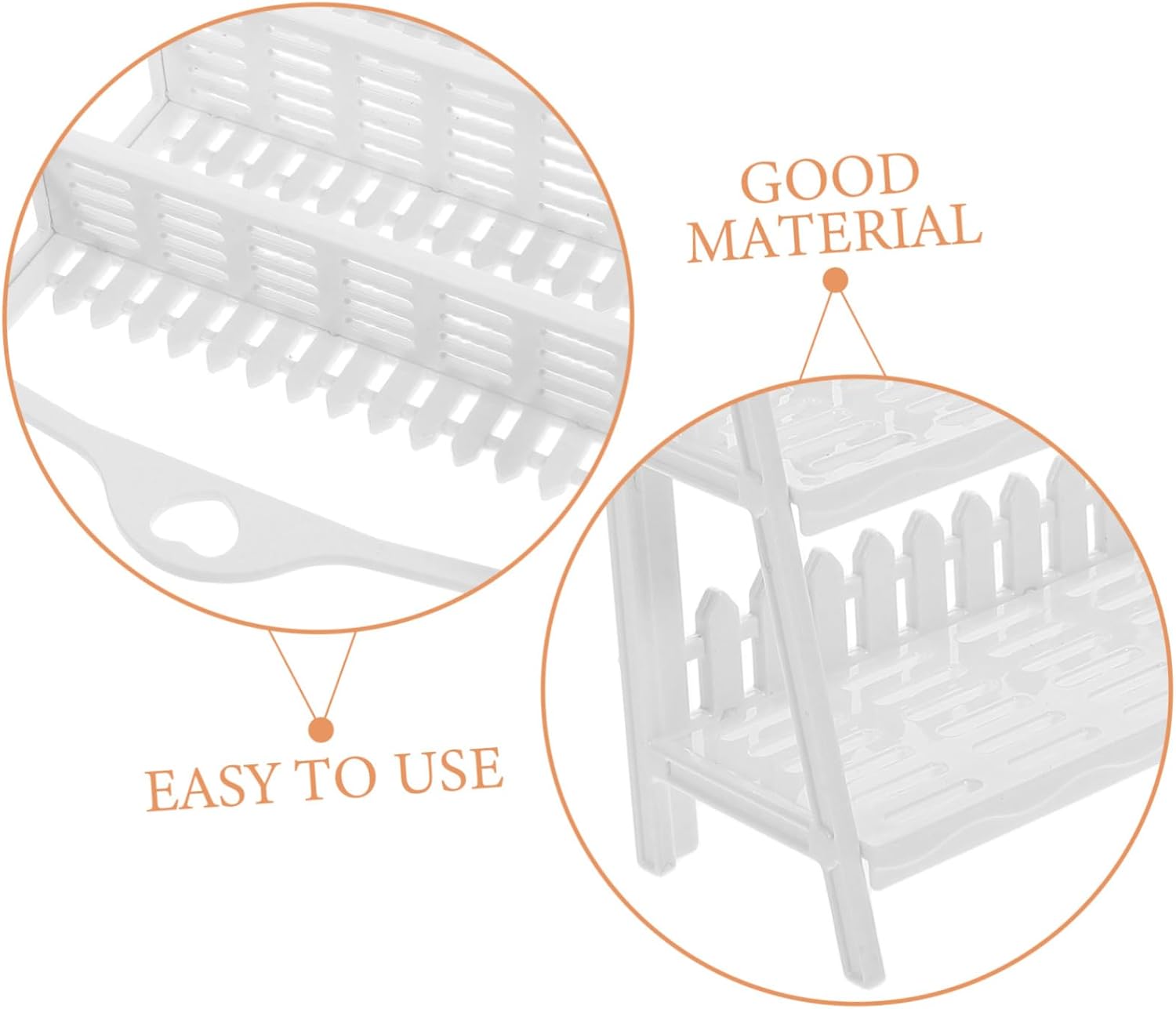 GOOD MATERIAL

EASY TO USE