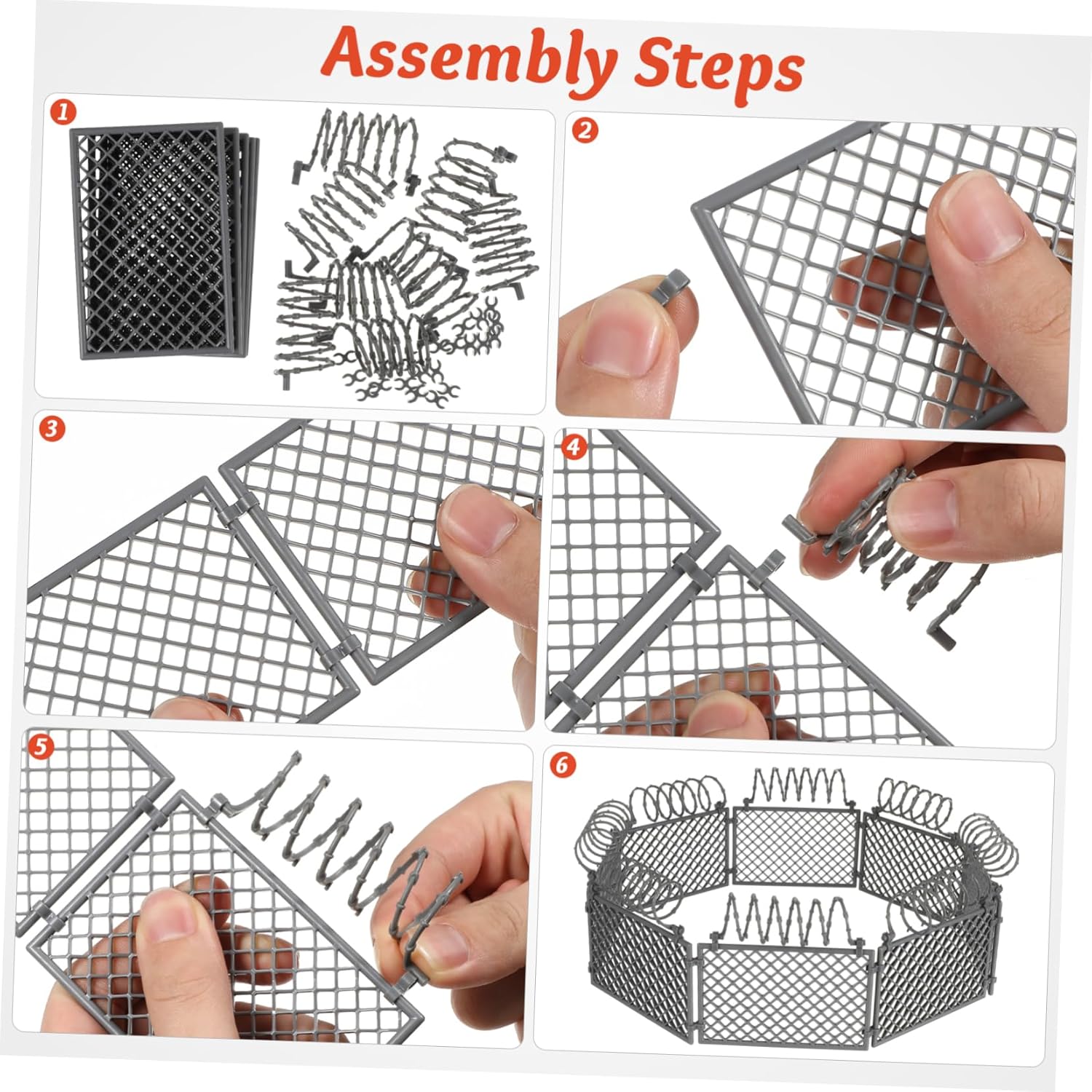 Assembly Steps

1

2

3

4

5

6