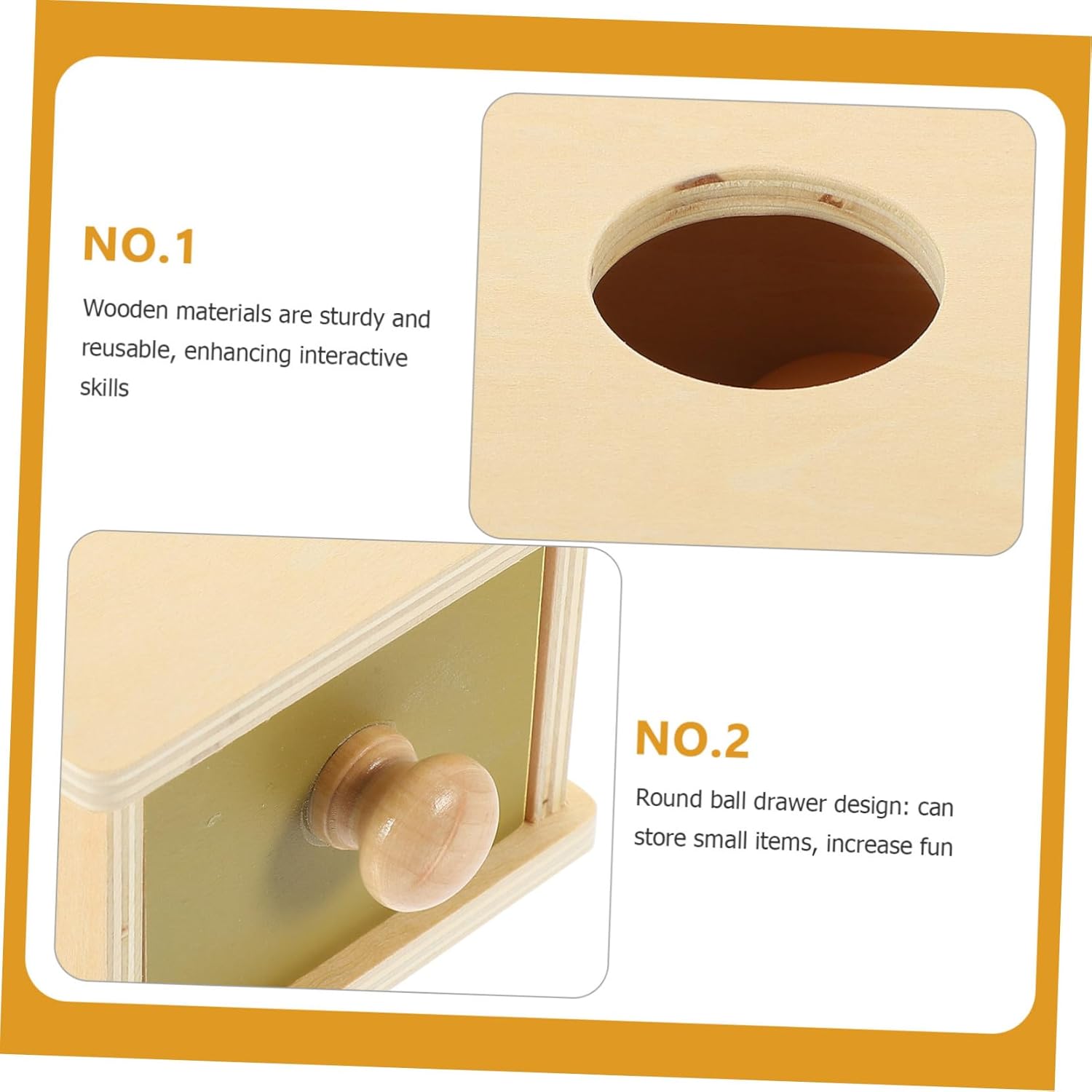 NO.1

Wooden materials are sturdy and reusable, enhancing interactive skills

NO.2

Round ball drawer design: can store small items, increase fun