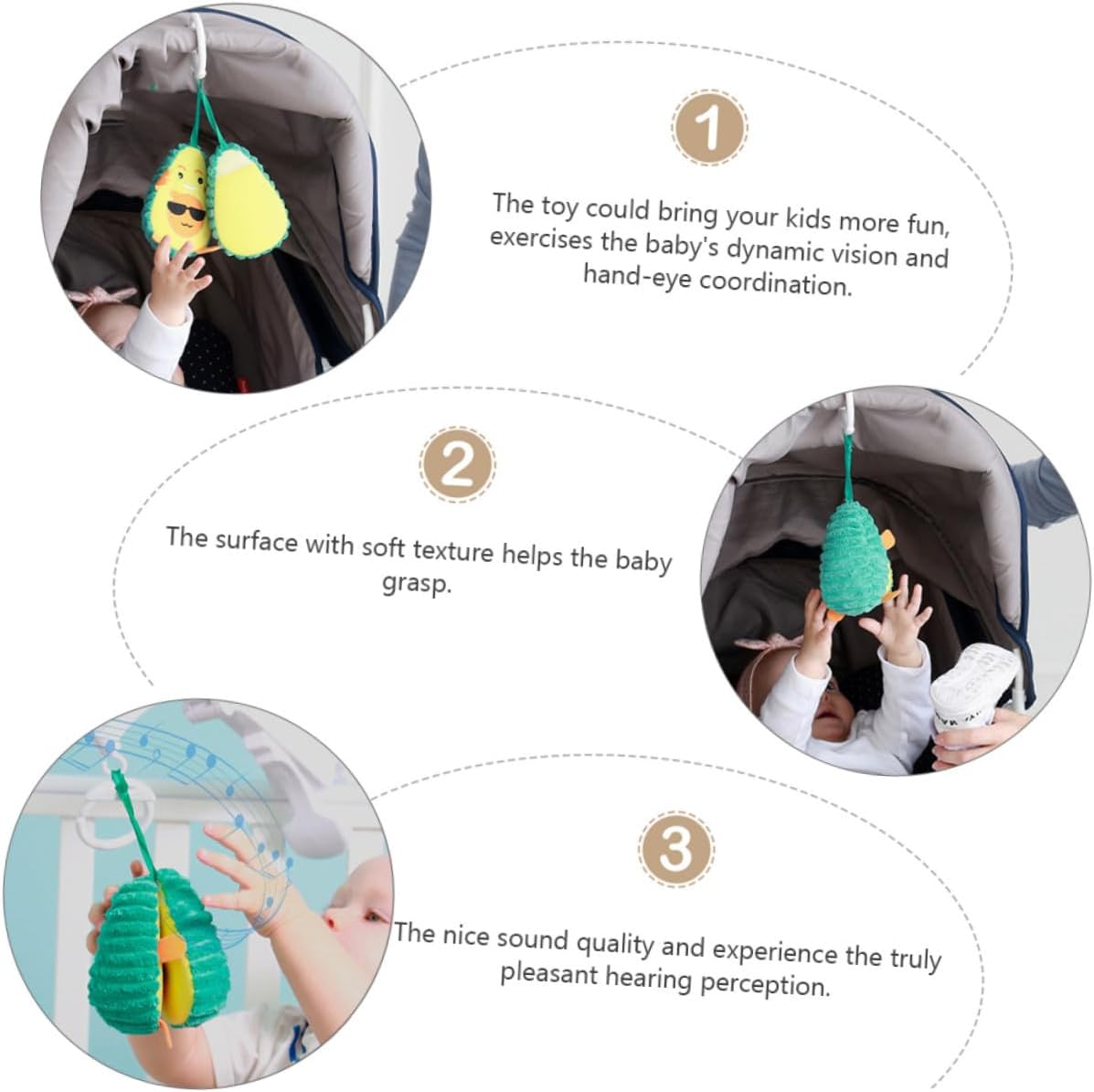 1

The toy could bring your kids more fun, exercises the baby's dynamic vision and hand-eye coordination.

2

The surface with soft texture helps the baby grasp.

3

The nice sound quality and experience the truly pleasant hearing perception.