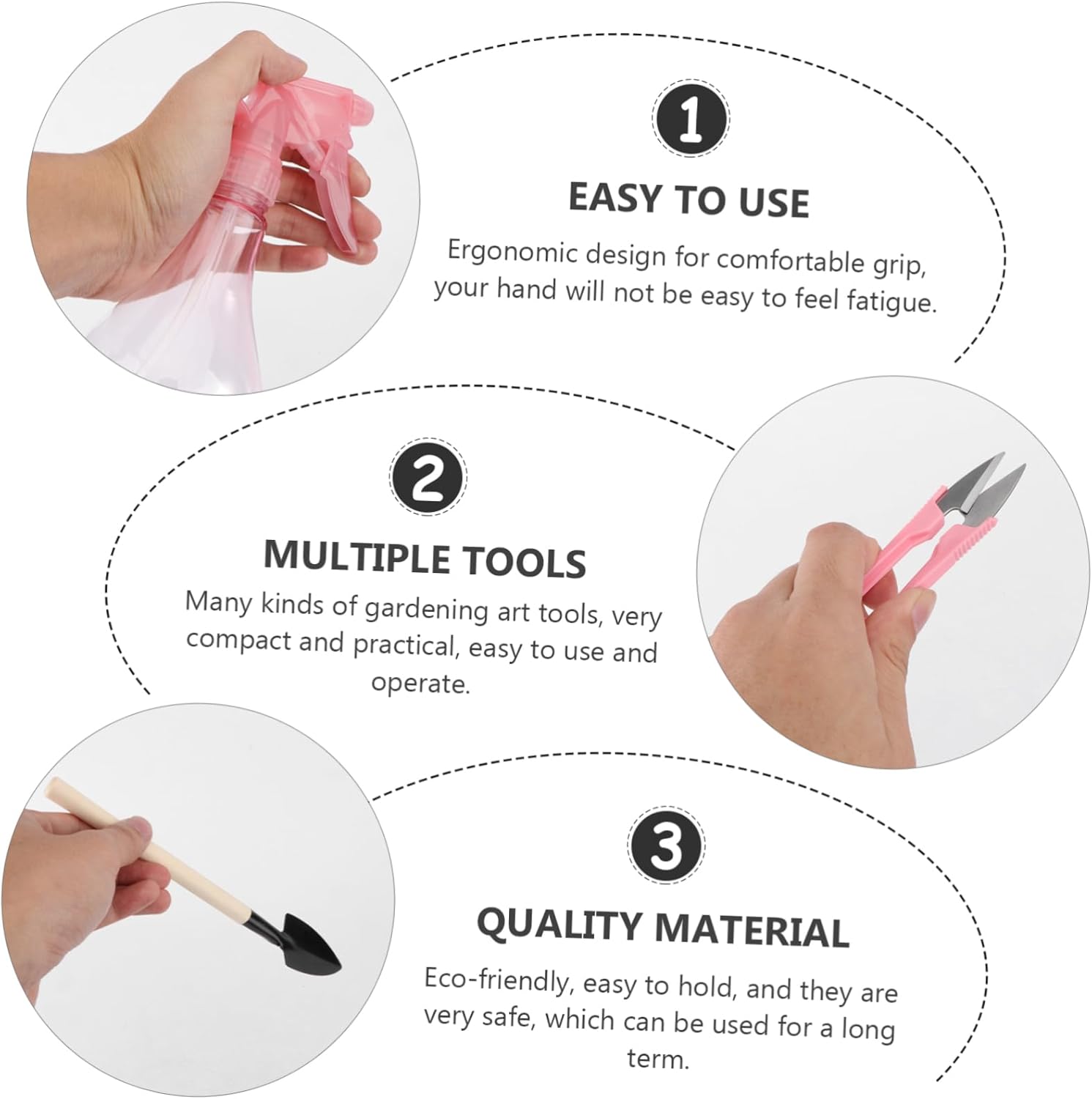 1

EASY TO USE

Ergonomic design for comfortable grip, your hand will not be easy to feel fatigue.

2

MULTIPLE TOOLS

Many kinds of gardening art tools, very compact and practical, easy to use and operate.

3

QUALITY MATERIAL

Eco-friendly, easy to hold, and they are very safe, which can be used for a long term.